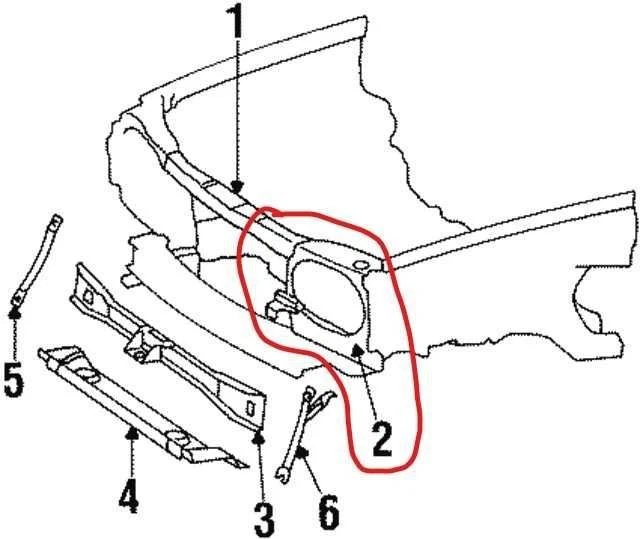 1
5
2
4
3
6