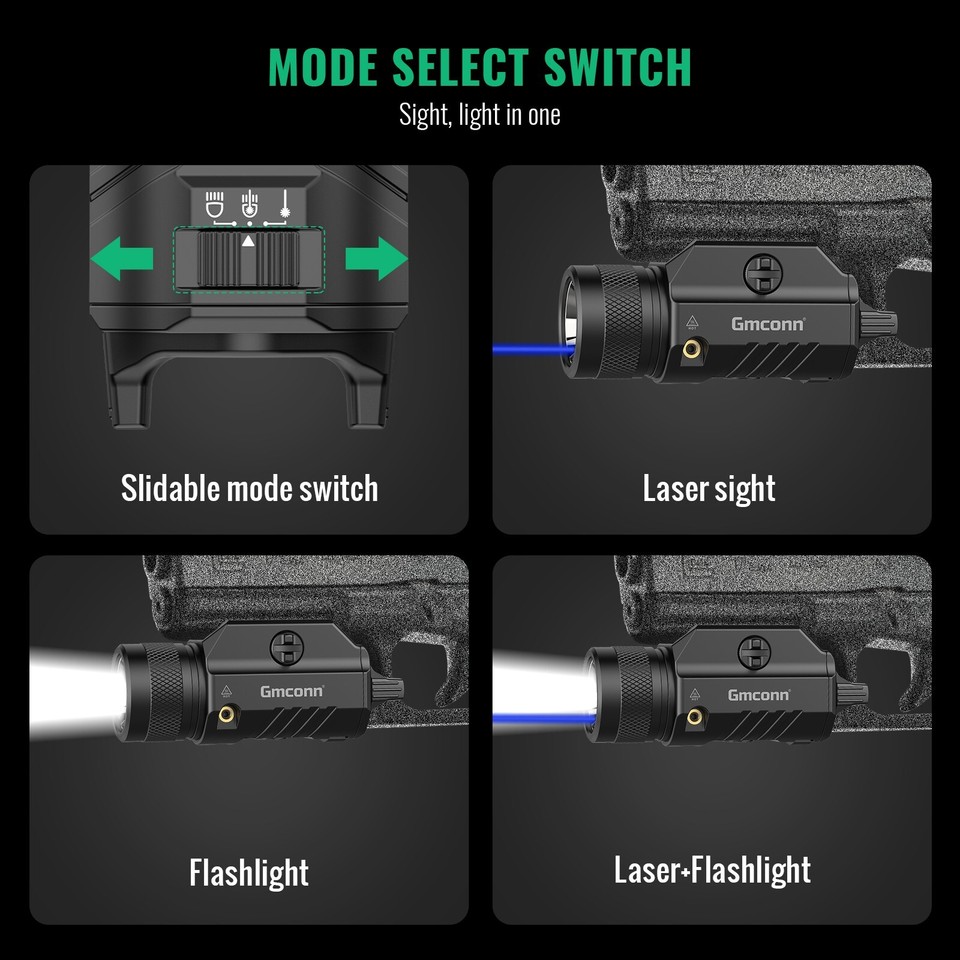 MODE SELECT SWITCH
Sight, light in one

Slidable mode switch

Gmconn
Laser sight

Gmconn
Flashlight

Gmconn
Laser+Flashlight