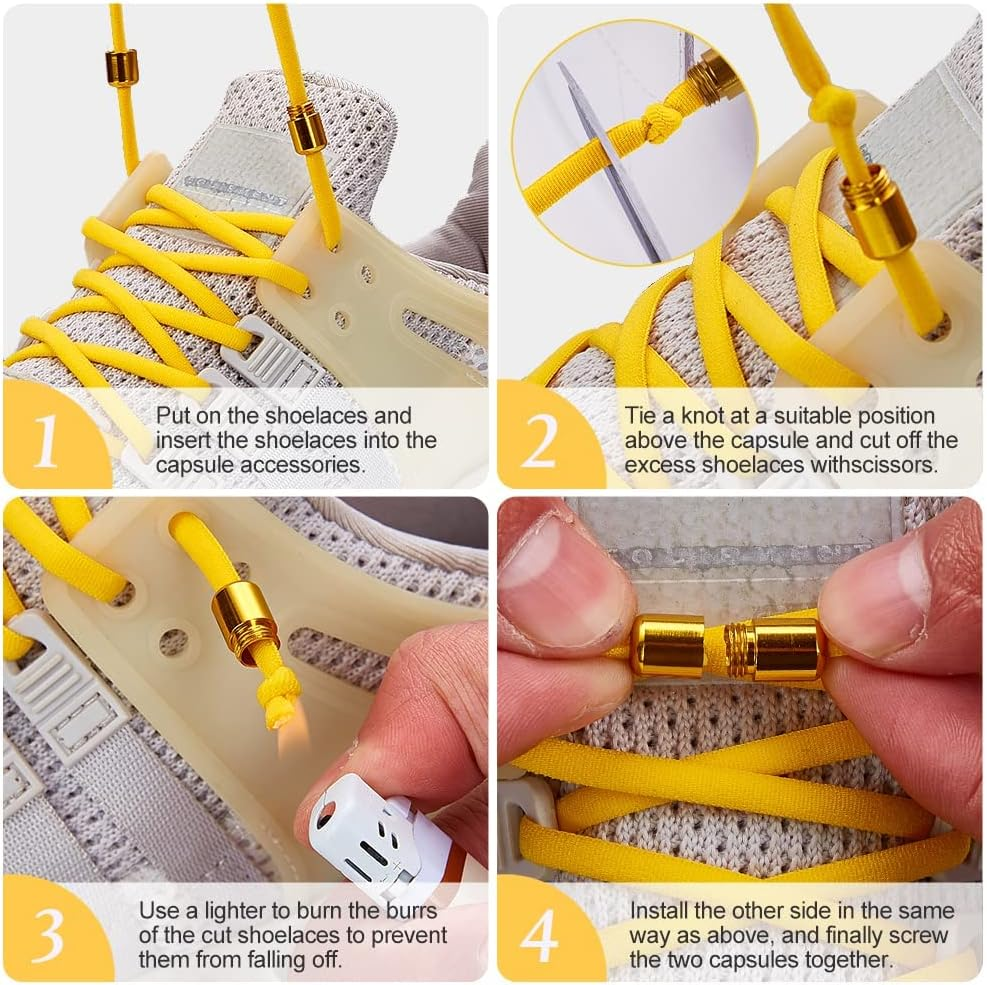 1
Put on the shoelaces and insert the shoelaces into the capsule accessories.

2
Tie a knot at a suitable position above the capsule and cut off the excess shoelaces withscissors.

3
Use a lighter to burn the burrs of the cut shoelaces to prevent them from falling off.

4
Install the other side in the same way as above, and finally screw the two capsules together.