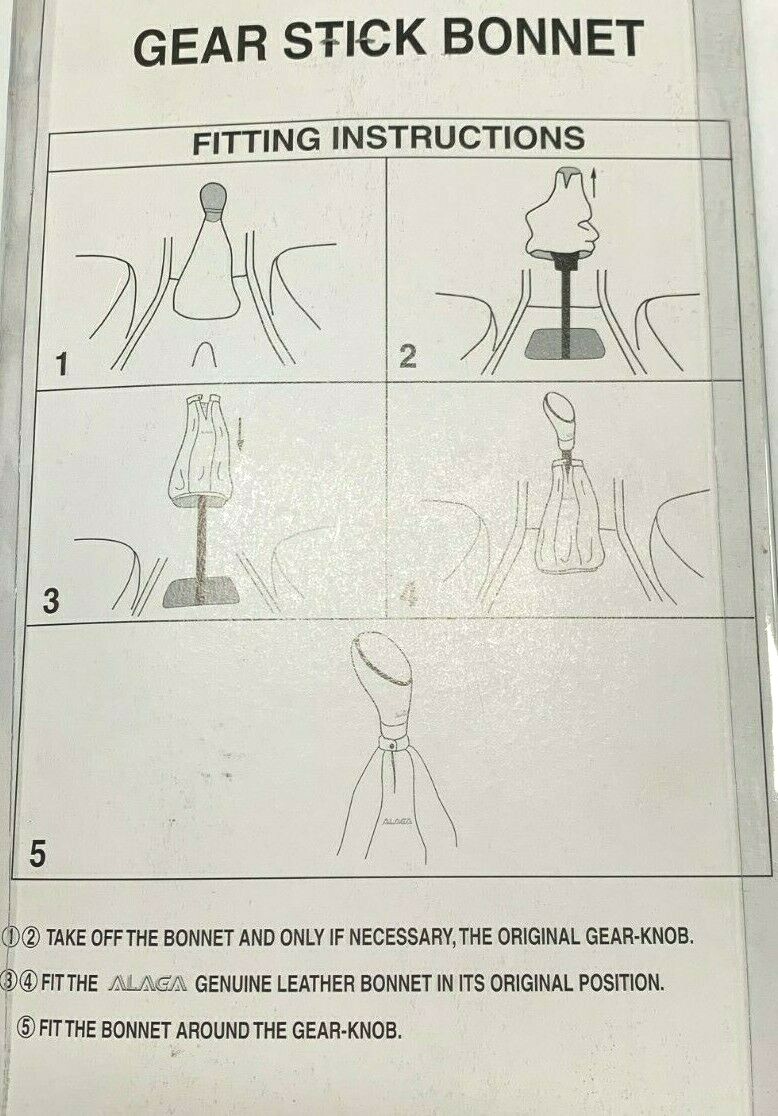 GEAR STICK BONNET

FITTING INSTRUCTIONS

1

2

3

4

ALAGA

5

①② TAKE OFF THE BONNET AND ONLY IF NECESSARY, THE ORIGINAL GEAR-KNOB.

③④ FIT THE ALAGA GENUINE LEATHER BONNET IN ITS ORIGINAL POSITION.

⑤ FIT THE BONNET AROUND THE GEAR-KNOB.