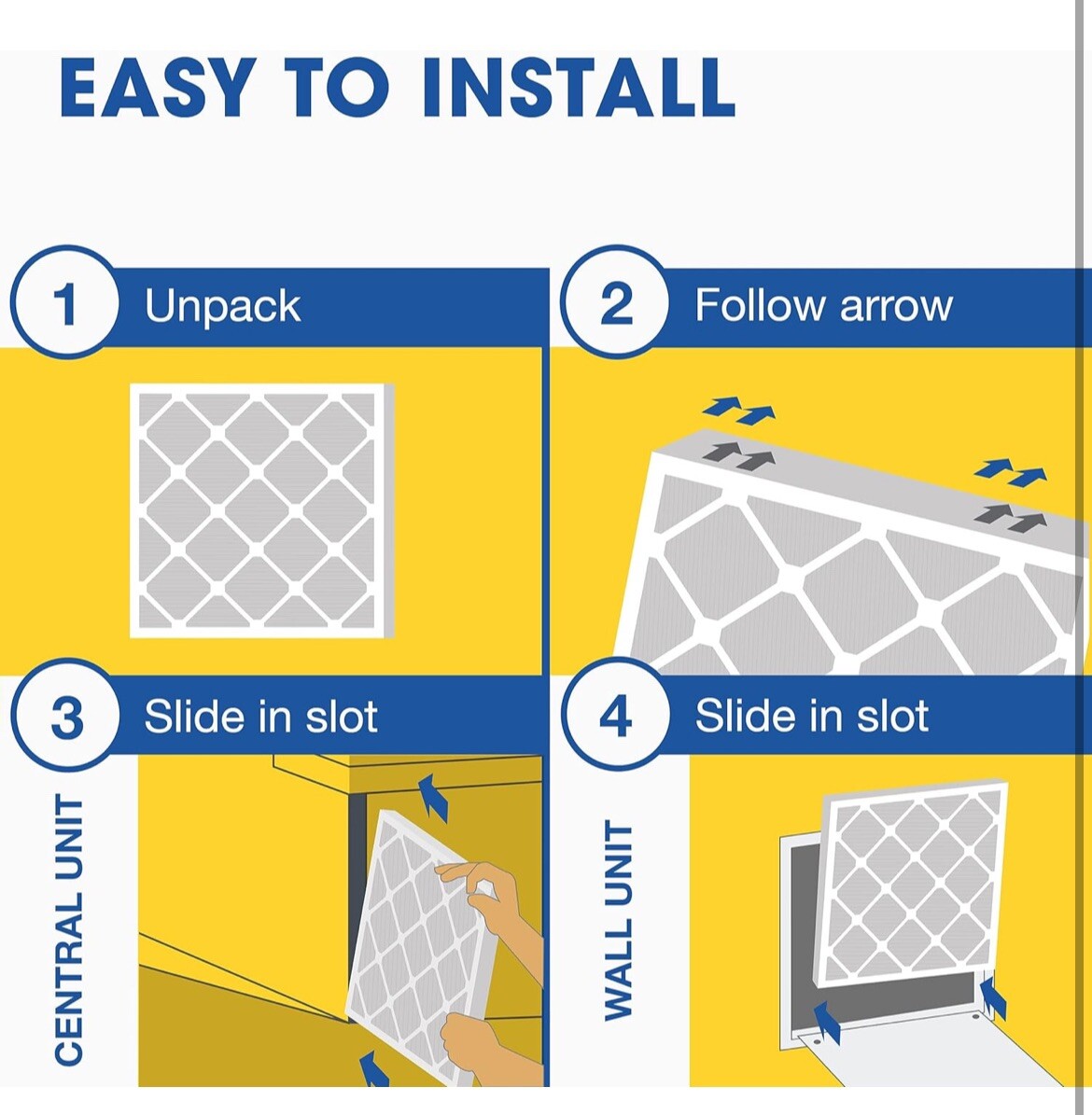 EASY TO INSTALL

1 Unpack

2 Follow arrow

3 Slide in slot

CENTRAL UNIT

4 Slide in slot

WALL UNIT