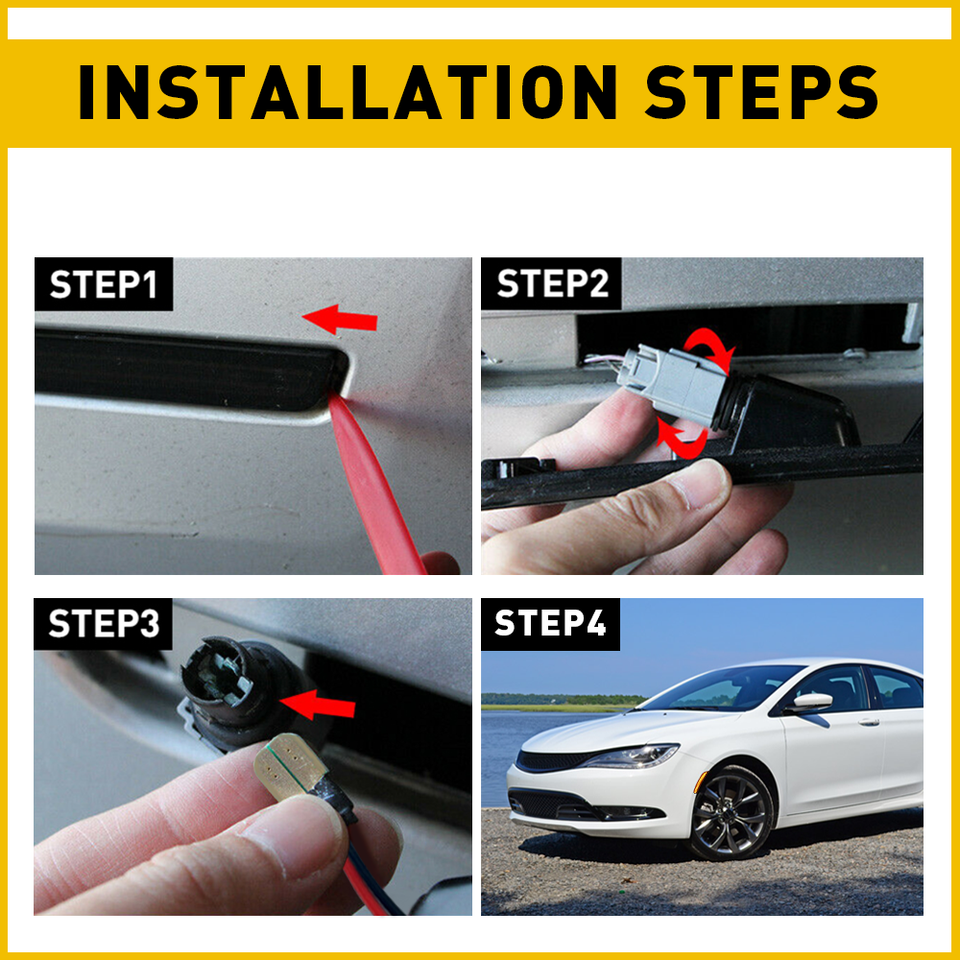 INSTALLATION STEPS

STEP1

STEP2

STEP3

STEP4