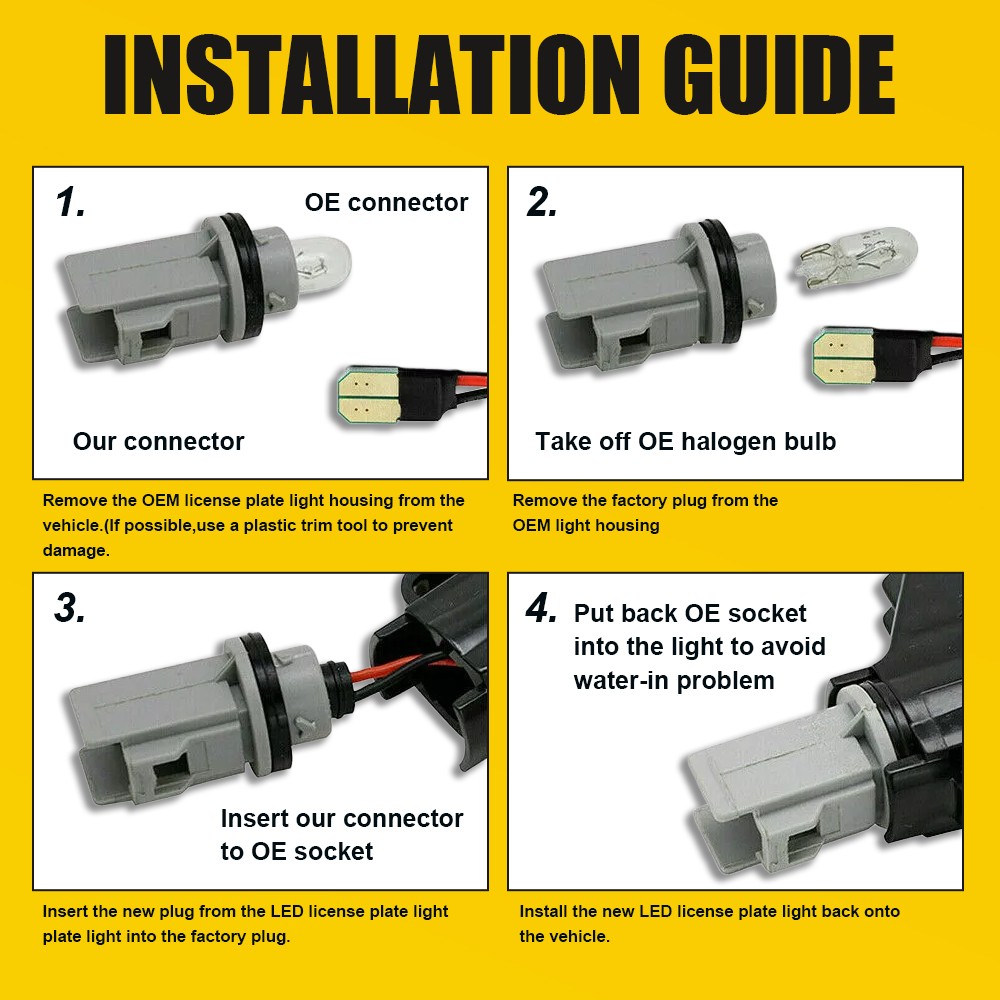 INSTALLATION GUIDE

1.

OE connector

Our connector

Remove the OEM license plate light housing from the vehicle.(If possible,use a plastic trim tool to prevent damage.

2.

Take off OE halogen bulb

Remove the factory plug from the OEM light housing

3.

Insert our connector to OE socket

Insert the new plug from the LED license plate light plate light into the factory plug.

4. Put back OE socket into the light to avoid water-in problem

Install the new LED license plate light back onto the vehicle.