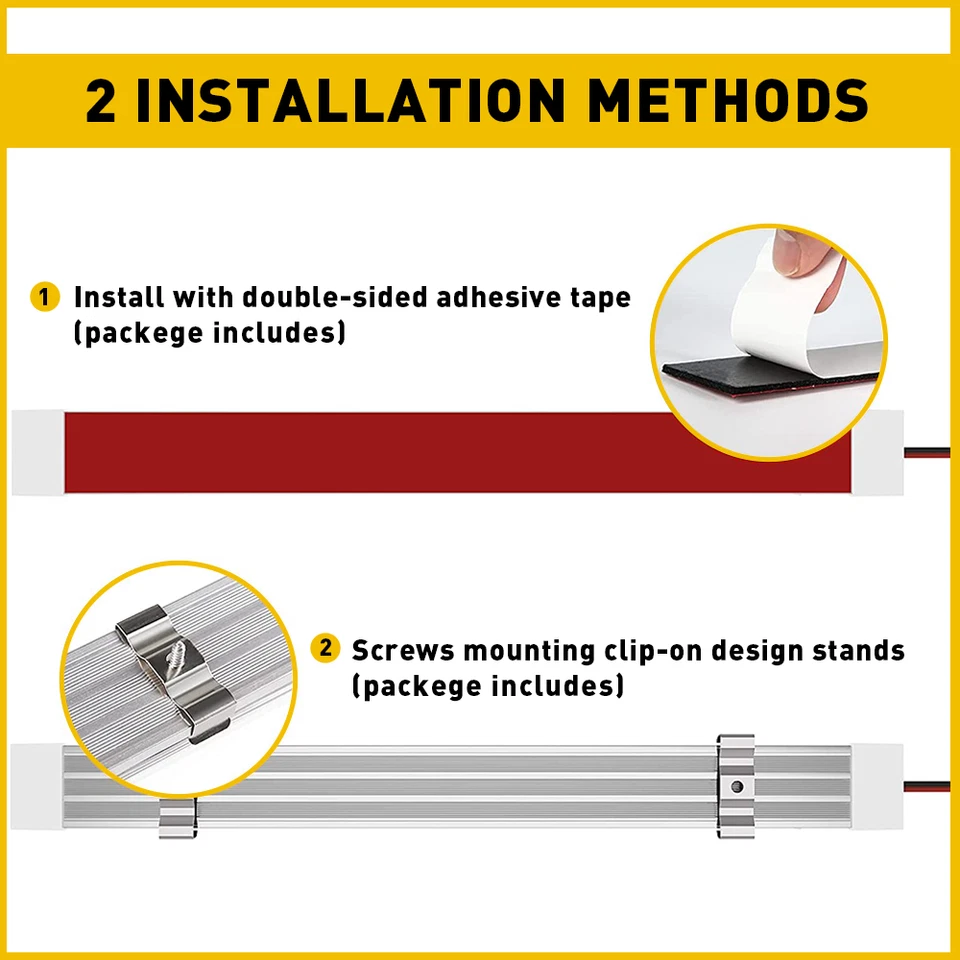 2 INSTALLATION METHODS

1 Install with double-sided adhesive tape (packege includes)

2 Screws mounting clip-on design stands (packege includes)