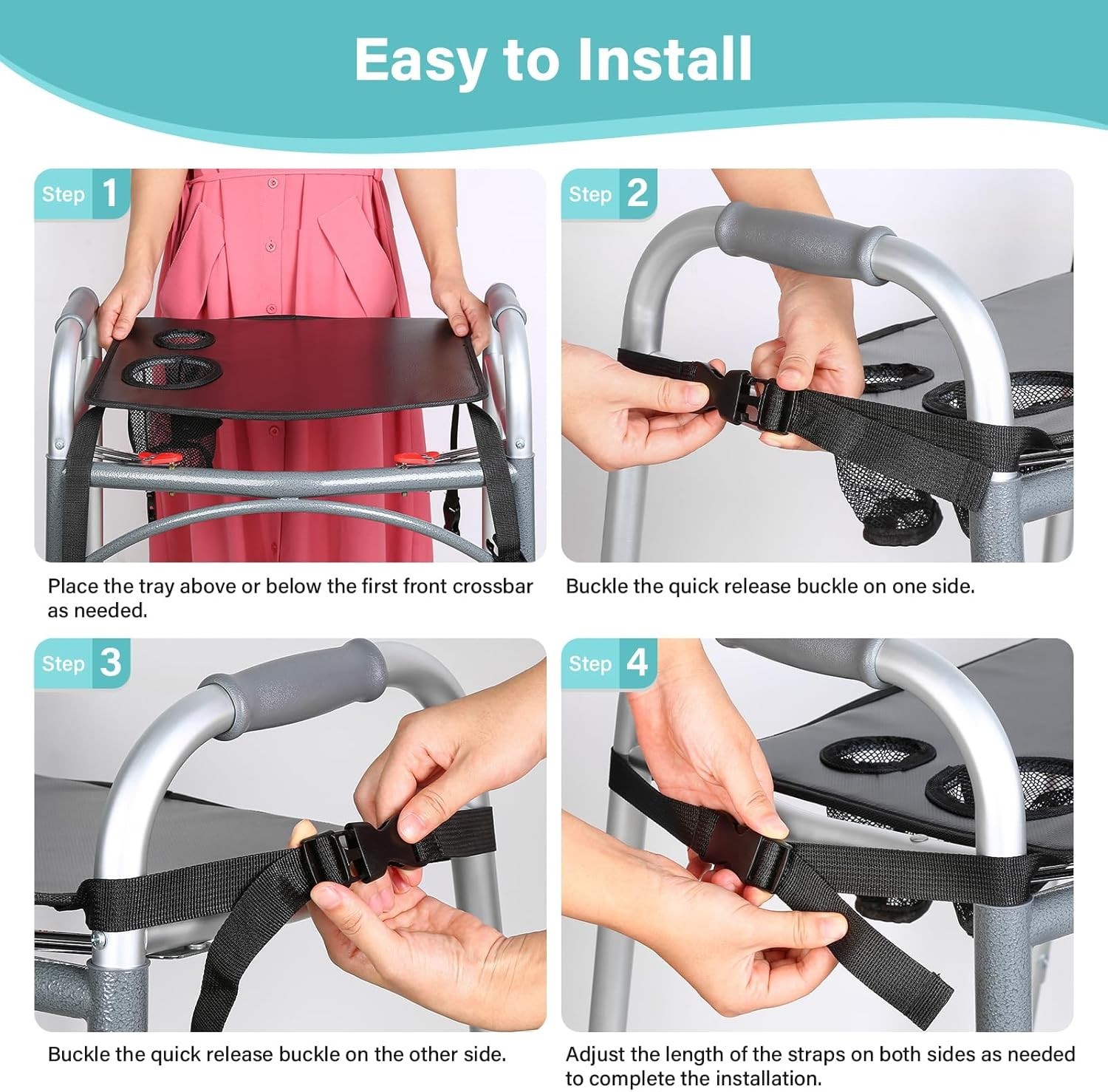 Easy to Install

Step 1

Place the tray above or below the first front crossbar as needed.

Step 2

Buckle the quick release buckle on one side.

Step 3

Buckle the quick release buckle on the other side.

Step 4

Adjust the length of the straps on both sides as needed to complete the installation.