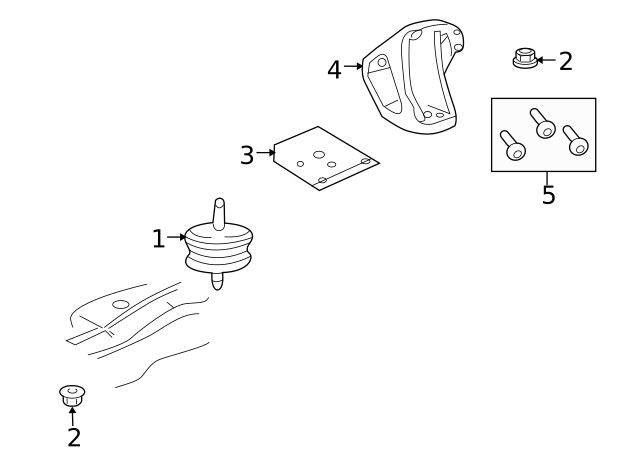 4
2
3
5
1
2