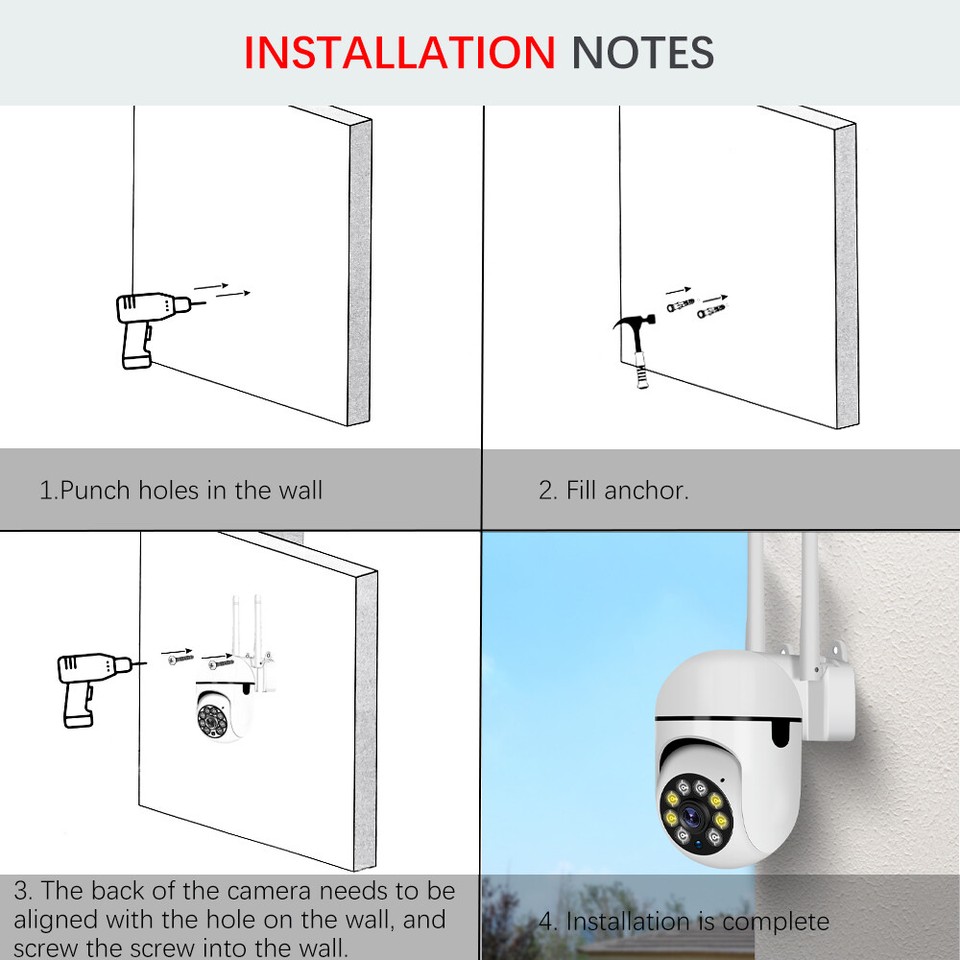 INSTALLATION NOTES

1.Punch holes in the wall

2. Fill anchor.

3. The back of the camera needs to be aligned with the hole on the wall, and screw the screw into the wall.

4. Installation is complete