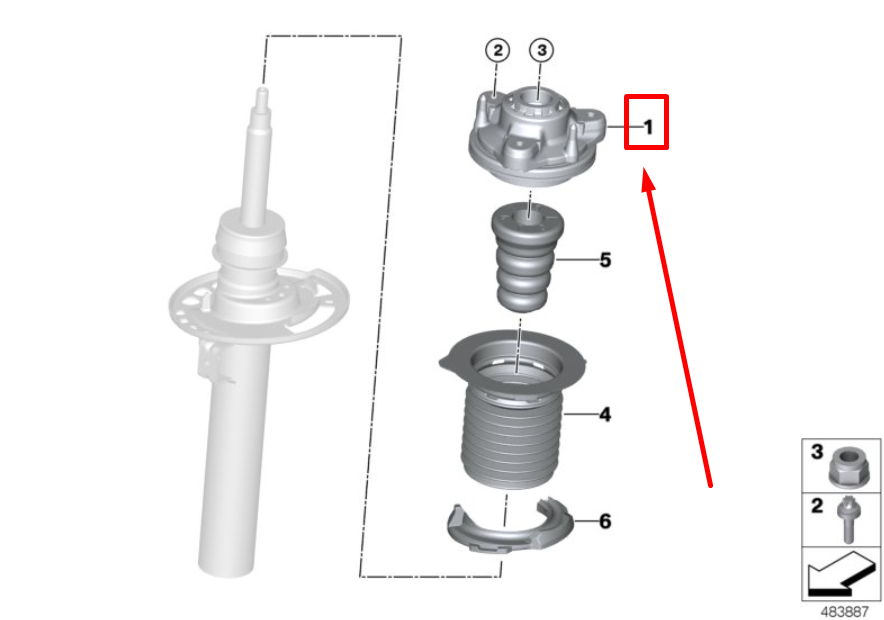 2
3
1
5
4
6
3
2
483887