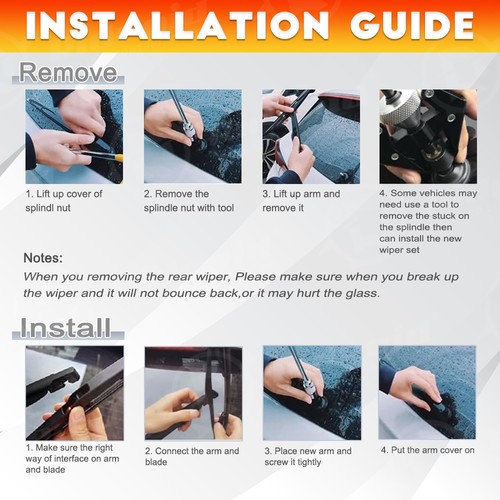 INSTALLATION GUIDE

Remove

1. Lift up cover of splindl nut

2. Remove the splindle nut with tool

3. Lift up arm and remove it

4. Some vehicles may need use a tool to remove the stuck on the splindle then can install the new wiper set

Notes:
When you removing the rear wiper, Please make sure when you break up the wiper and it will not bounce back,or it may hurt the glass.

Install

1. Make sure the right way of interface on arm and blade

2. Connect the arm and blade

3. Place new arm and screw it tightly

4. Put the arm cover on