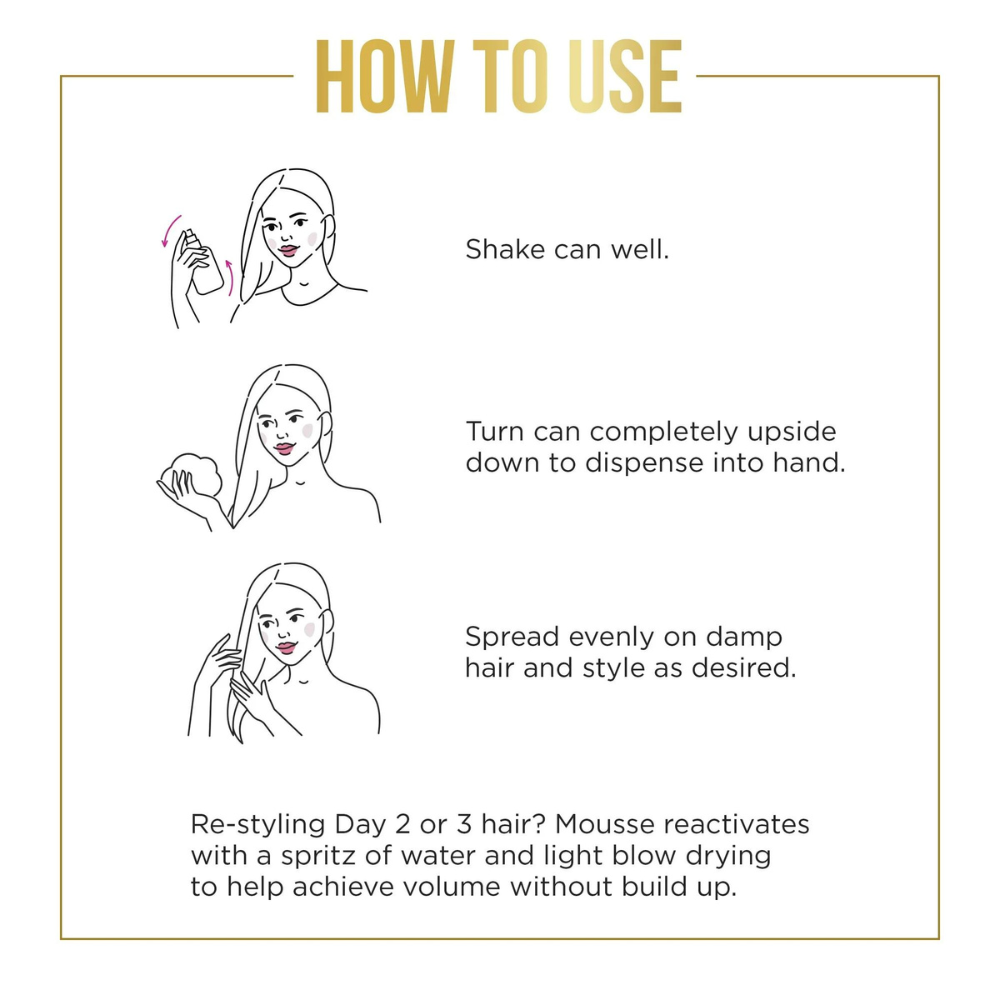 HOW TO USE

Shake can well.

Turn can completely upside down to dispense into hand.

Spread evenly on damp hair and style as desired.

Re-styling Day 2 or 3 hair? Mousse reactivates with a spritz of water and light blow drying to help achieve volume without build up.