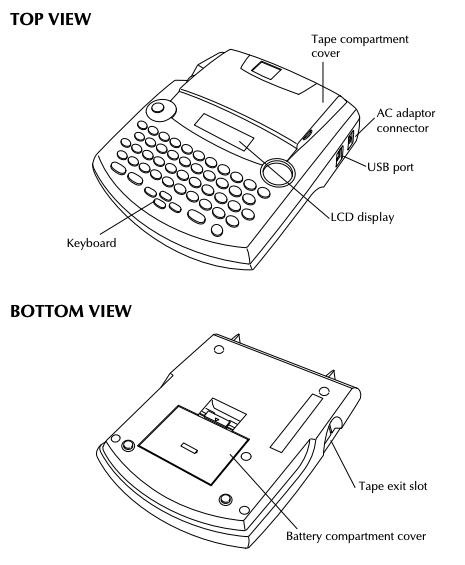 TOP VIEW

Tape compartment cover

AC adaptor connector

USB port

LCD display

Keyboard

BOTTOM VIEW

Tape exit slot

Battery compartment cover