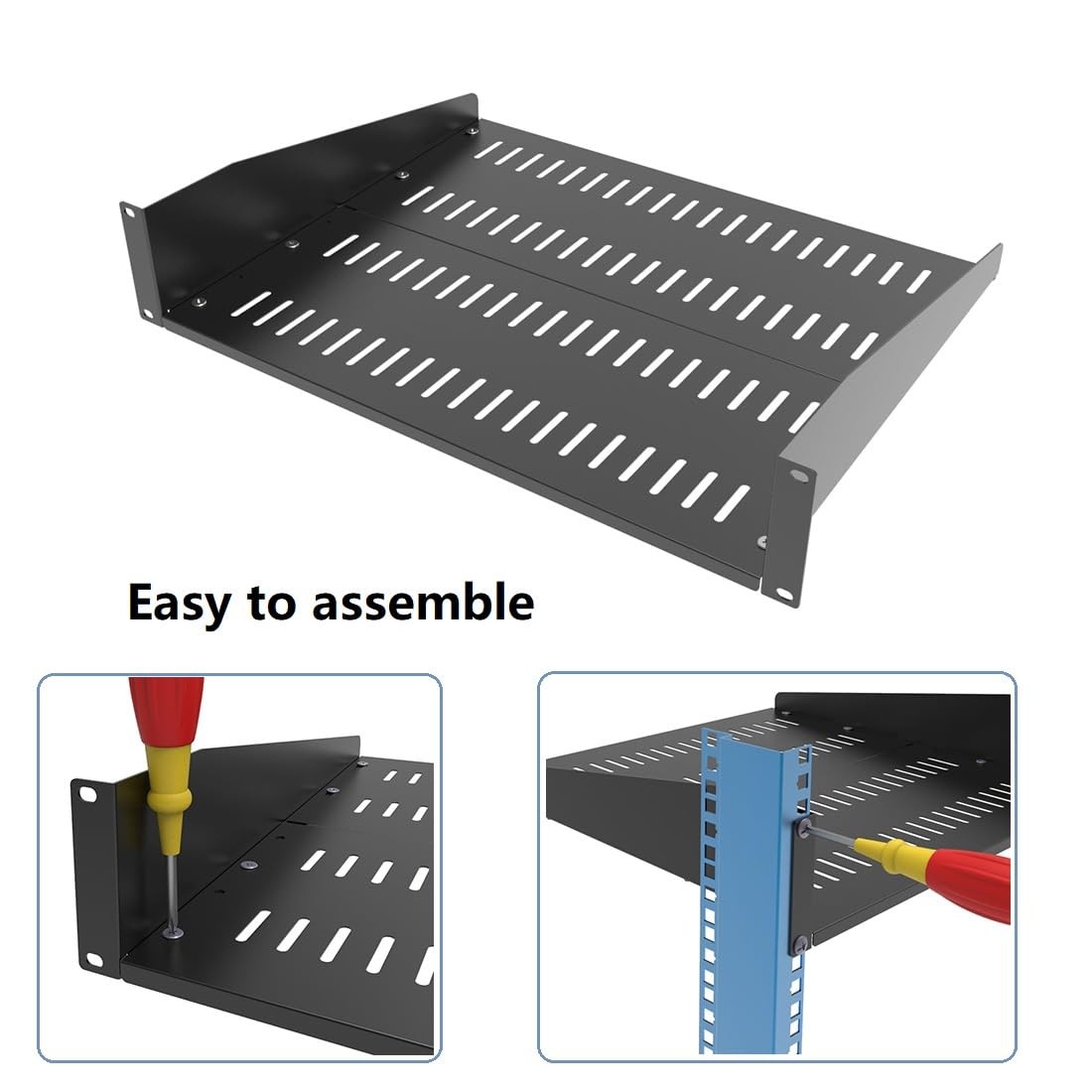 Easy to assemble