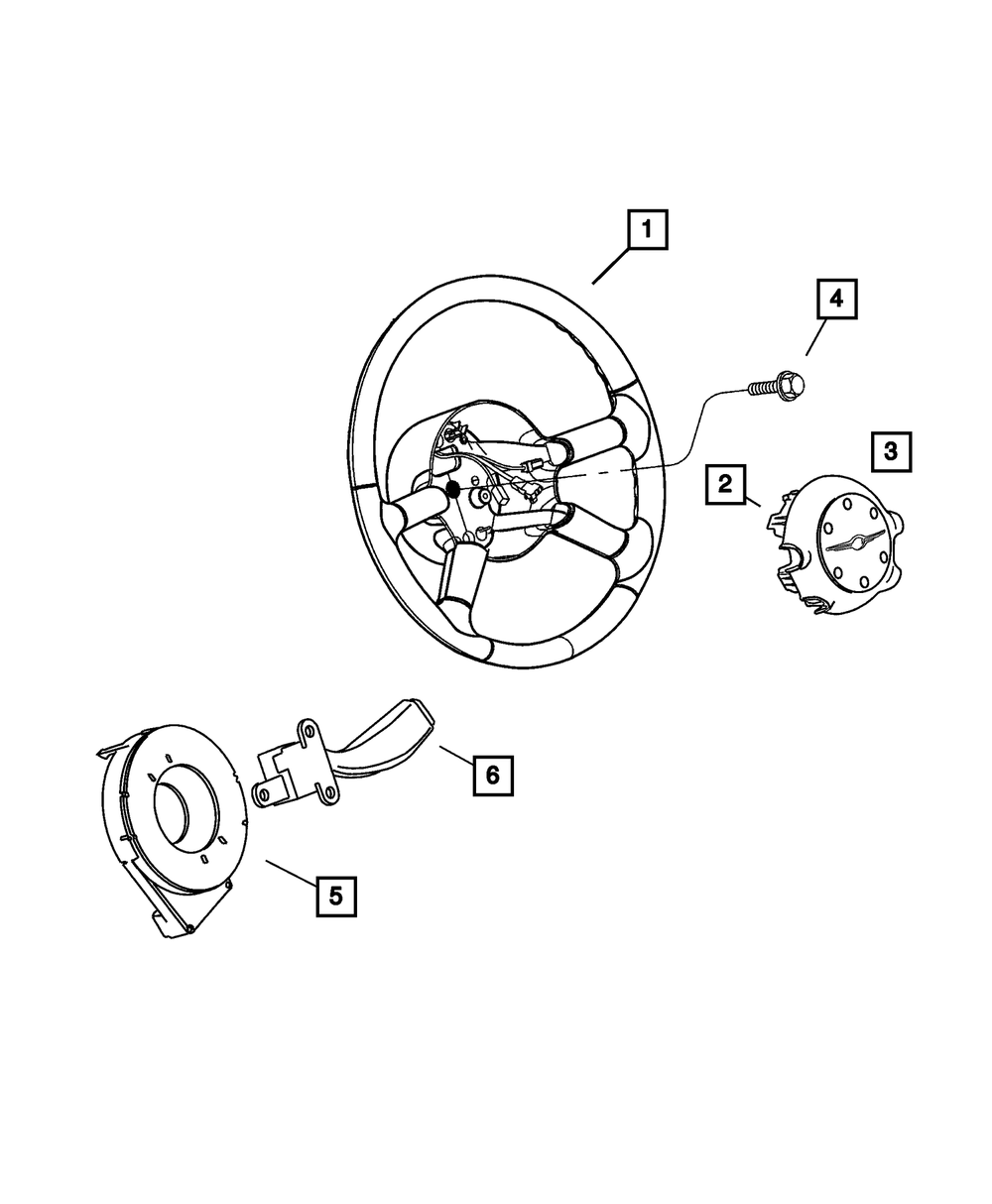 1
4
3
2
6
5