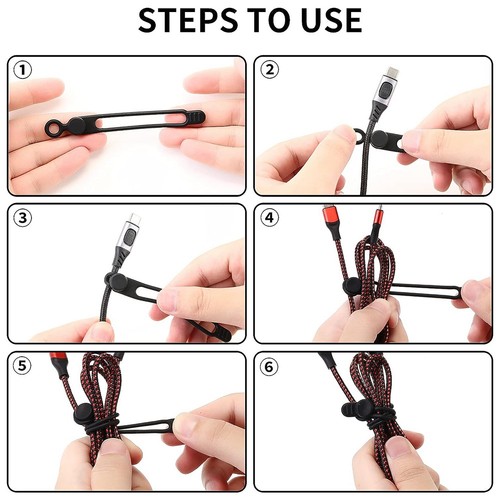 STEPS TO USE

1

2

3

4

5

6