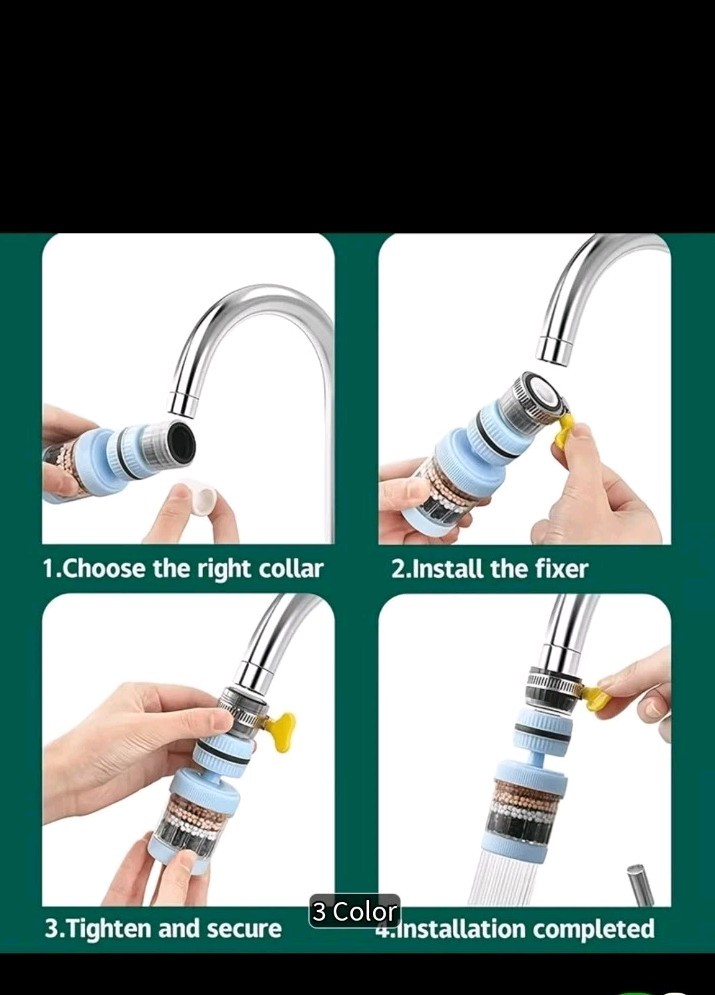 1.Choose the right collar

2.Install the fixer

3.Tighten and secure

3 Color

4.Installation completed