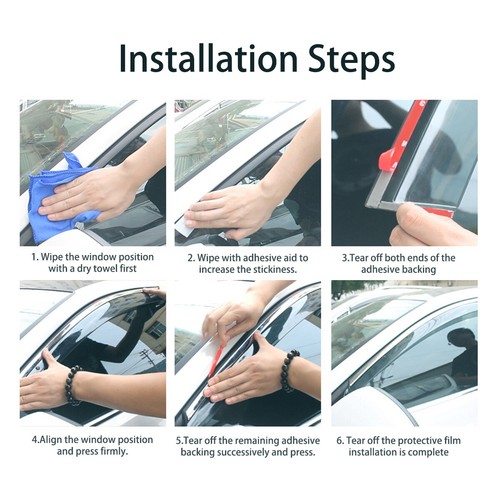 Installation Steps

1. Wipe the window position with a dry towel first

2. Wipe with adhesive aid to increase the stickiness.

3.Tear off both ends of the adhesive backing

4.Align the window position and press firmly.

5.Tear off the remaining adhesive backing successively and press.

6. Tear off the protective film installation is complete