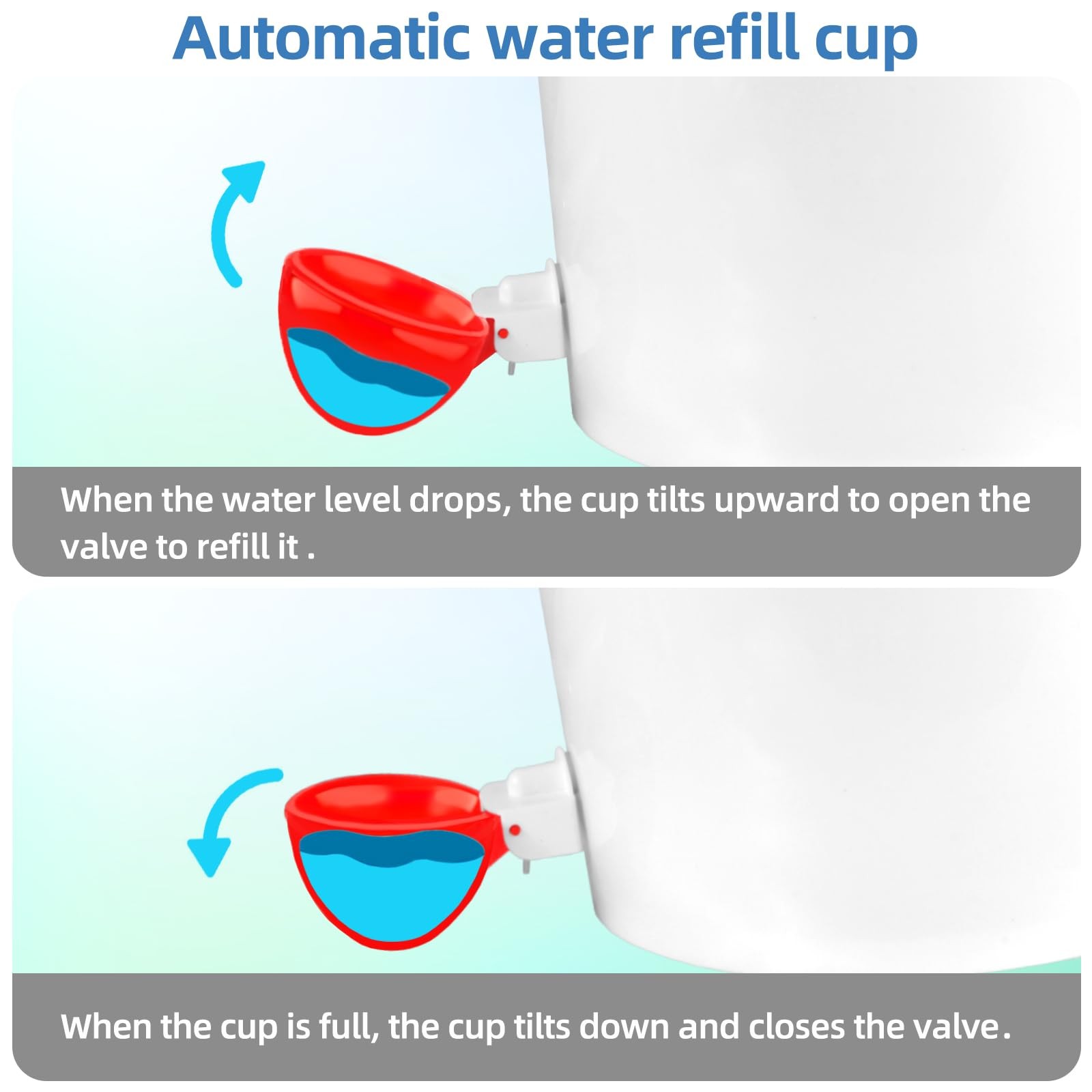 Automatic water refill cup

When the water level drops, the cup tilts upward to open the valve to refill it .

When the cup is full, the cup tilts down and closes the valve.