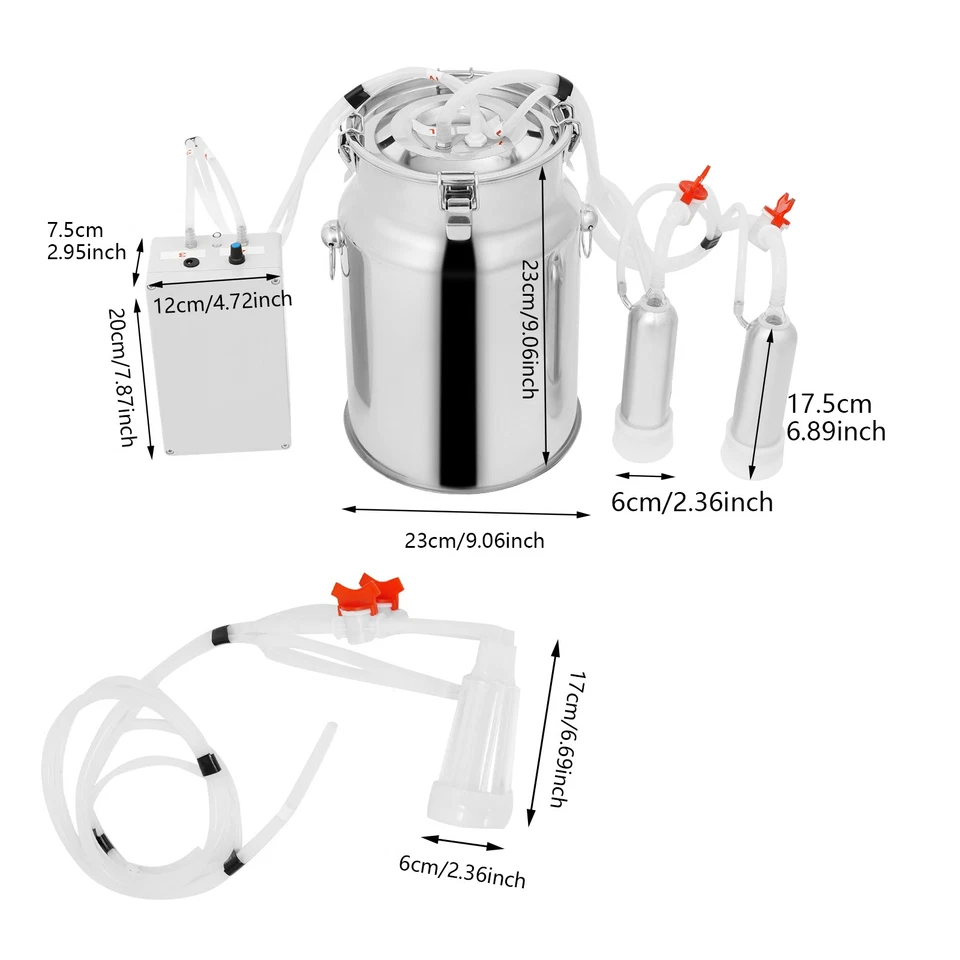 7.5cm
2.95inch

12cm/4.72inch

20cm/7.87inch

23cm/9.06inch

17.5cm
6.89inch

6cm/2.36inch

23cm/9.06inch

17cm/6.69inch

6cm/2.36inch