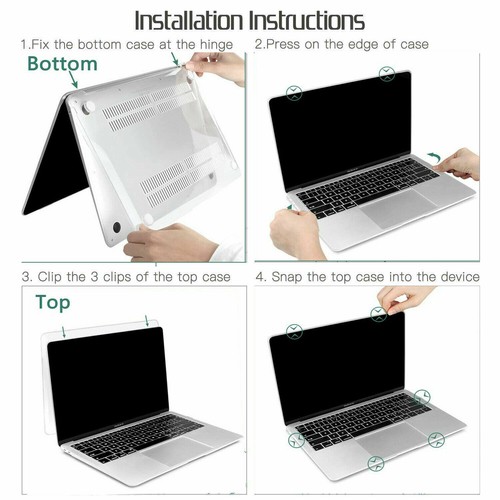 Installation Instructions

1.Fix the bottom case at the hinge

Bottom

2.Press on the edge of case

3. Clip the 3 clips of the top case

Top

4. Snap the top case into the device