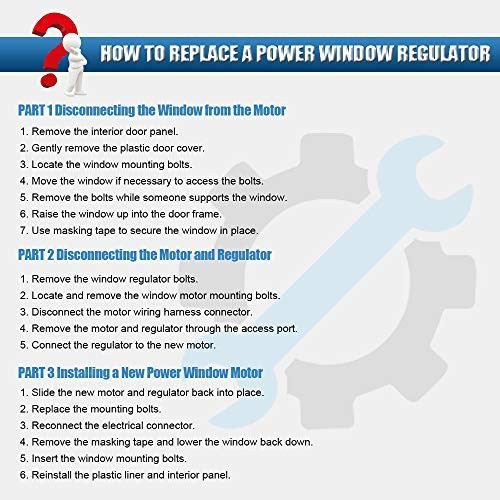 HOW TO REPLACE A POWER WINDOW REGULATOR

PART 1 Disconnecting the Window from the Motor

1. Remove the interior door panel.
2. Gently remove the plastic door cover.
3. Locate the window mounting bolts.
4. Move the window if necessary to access the bolts.
5. Remove the bolts while someone supports the window.
6. Raise the window up into the door frame.
7. Use masking tape to secure the window in place.

PART 2 Disconnecting the Motor and Regulator

1. Remove the window regulator bolts.
2. Locate and remove the window motor mounting bolts.
3. Disconnect the motor wiring harness connector.
4. Remove the motor and regulator through the access port.
5. Connect the regulator to the new motor.

PART 3 Installing a New Power Window Motor

1. Slide the new motor and regulator back into place.
2. Replace the mounting bolts.
3. Reconnect the electrical connector.
4. Remove the masking tape and lower the window back down.
5. Insert the window mounting bolts.
6. Reinstall the plastic liner and interior panel.