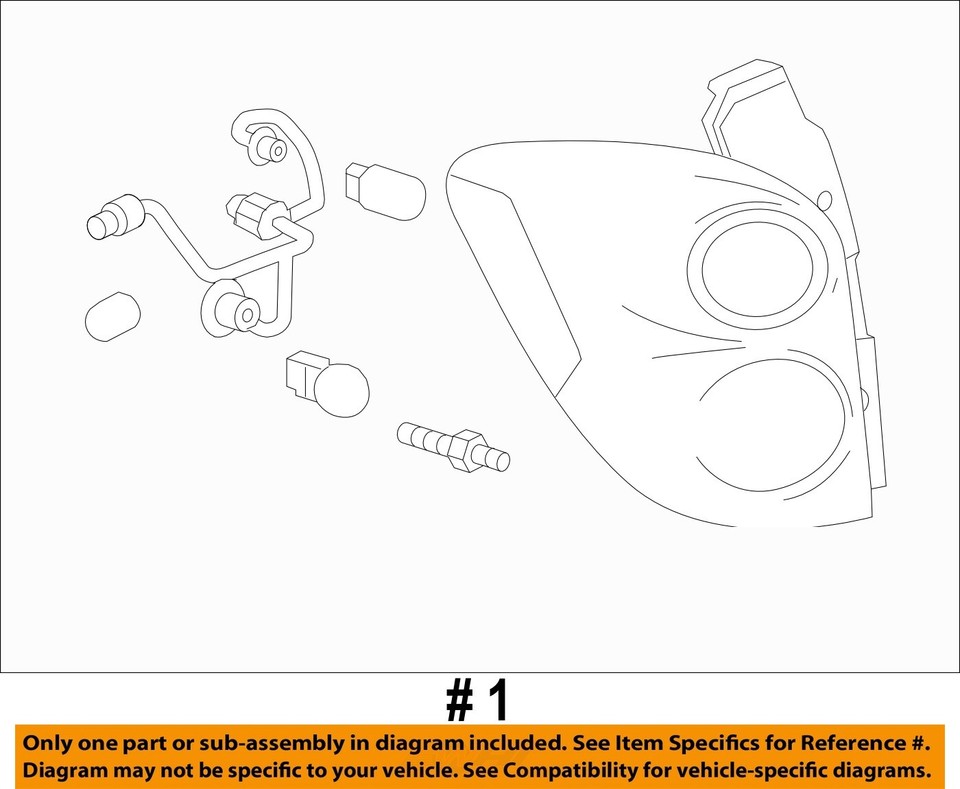 # 1

Only one part or sub-assembly in diagram included. See Item Specifics for Reference #. Diagram may not be specific to your vehicle. See Compatibility for vehicle-specific diagrams.