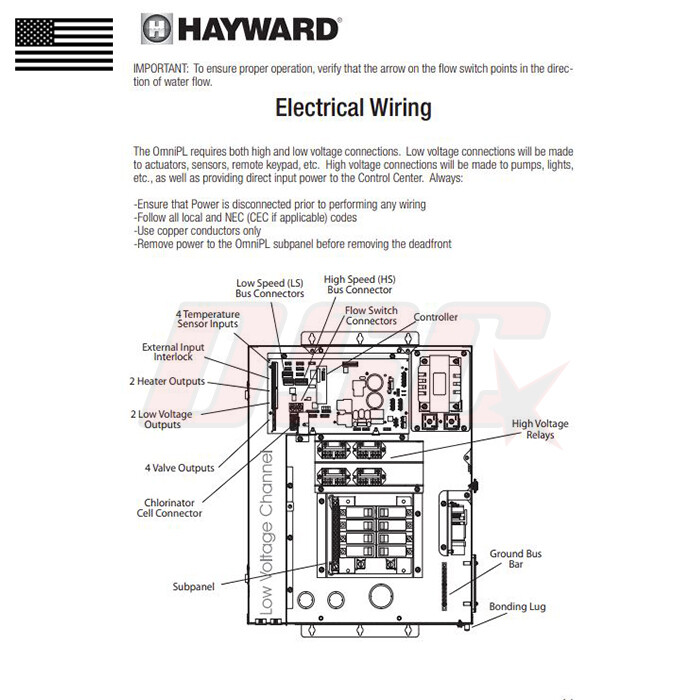 HAYWARD

IMPORTANT: To ensure proper operation, verify that the arrow on the flow switch points in the direction of water flow.

Electrical Wiring

The OmniPL requires both high and low voltage connections. Low voltage connections will be made to actuators, sensors, remote keypad, etc. High voltage connections will be made to pumps, lights, etc., as well as providing direct input power to the Control Center. Always:

-Ensure that Power is disconnected prior to performing any wiring
-Follow all local and NEC (CEC if applicable) codes
-Use copper conductors only
-Remove power to the OmniPL subpanel before removing the deadfront

Low Speed (LS) Bus Connectors
High Speed (HS) Bus Connector
4 Temperature Sensor Inputs
Flow Switch Connectors
Controller
External Input Interlock
2 Heater Outputs
2 Low Voltage Outputs
High Voltage Relays
4 Valve Outputs
Chlorinator Cell Connector
Low Voltage Channel
Ground Bus Bar
Subpanel
Bonding Lug