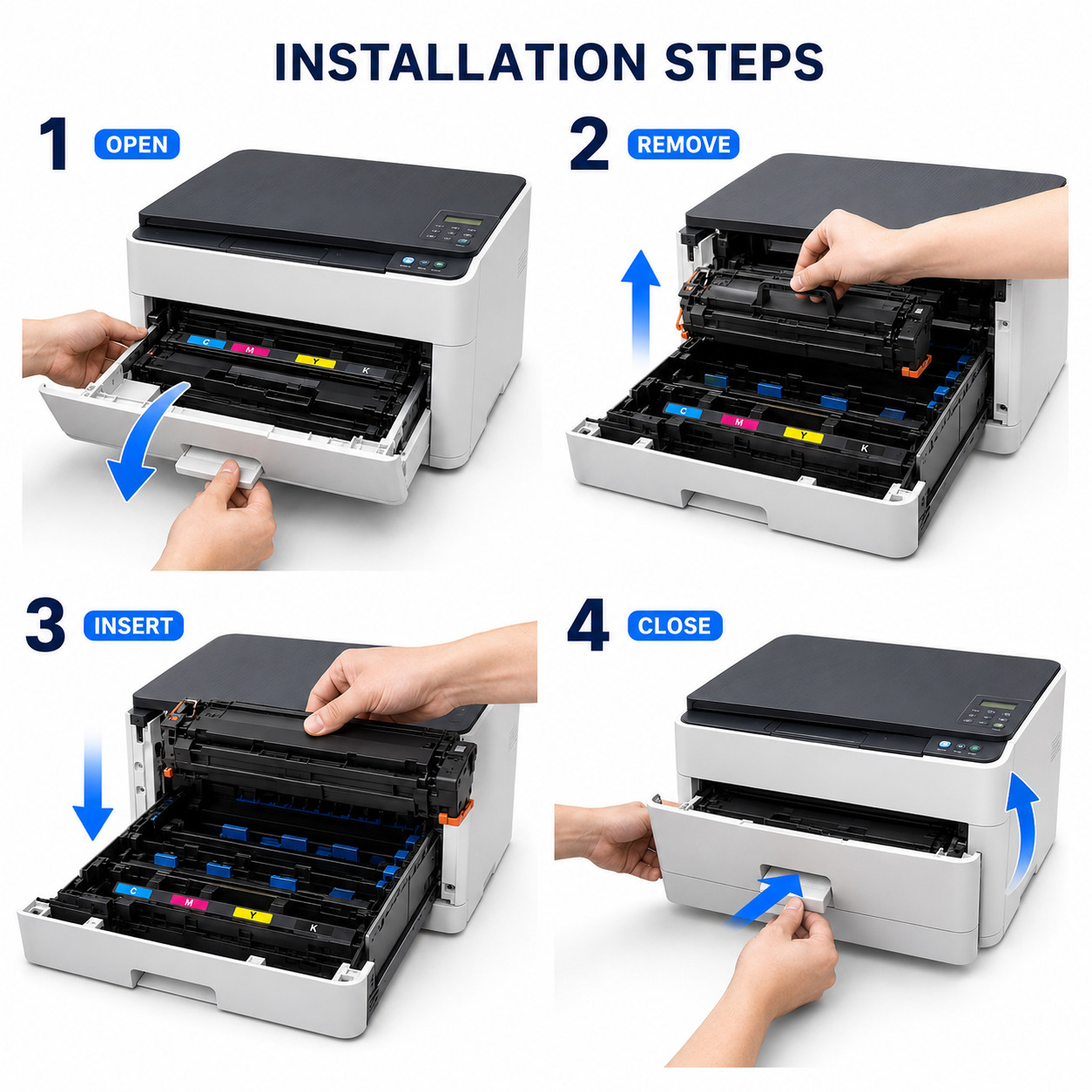 INSTALLATION STEPS

1 OPEN

C M Y K

2 REMOVE

C M Y K

3 INSERT

C M Y K

4 CLOSE