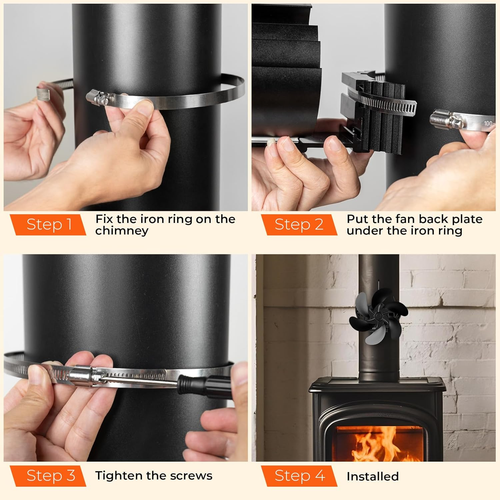 Step 1 Fix the iron ring on the chimney

Step 2 Put the fan back plate under the iron ring

Step 3 Tighten the screws

Step 4 Installed