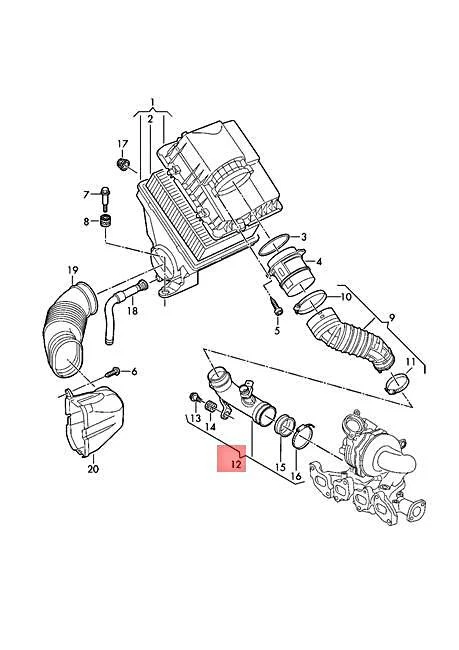 1
2
17
7
8
3
4
19
18
10
5
9
6
11
13
14
12
15
16
20