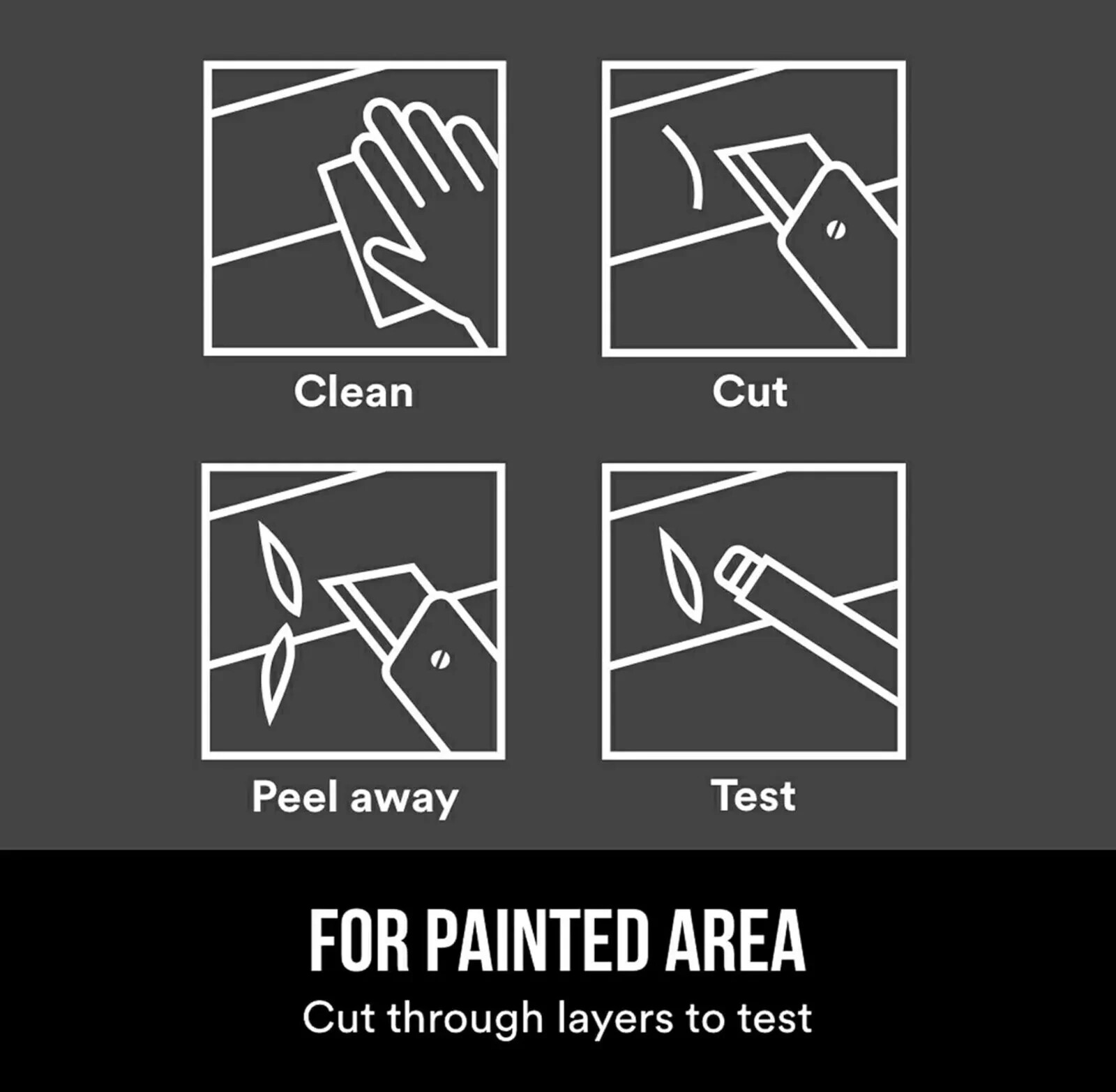 Clean

Cut

Peel away

Test

FOR PAINTED AREA

Cut through layers to test