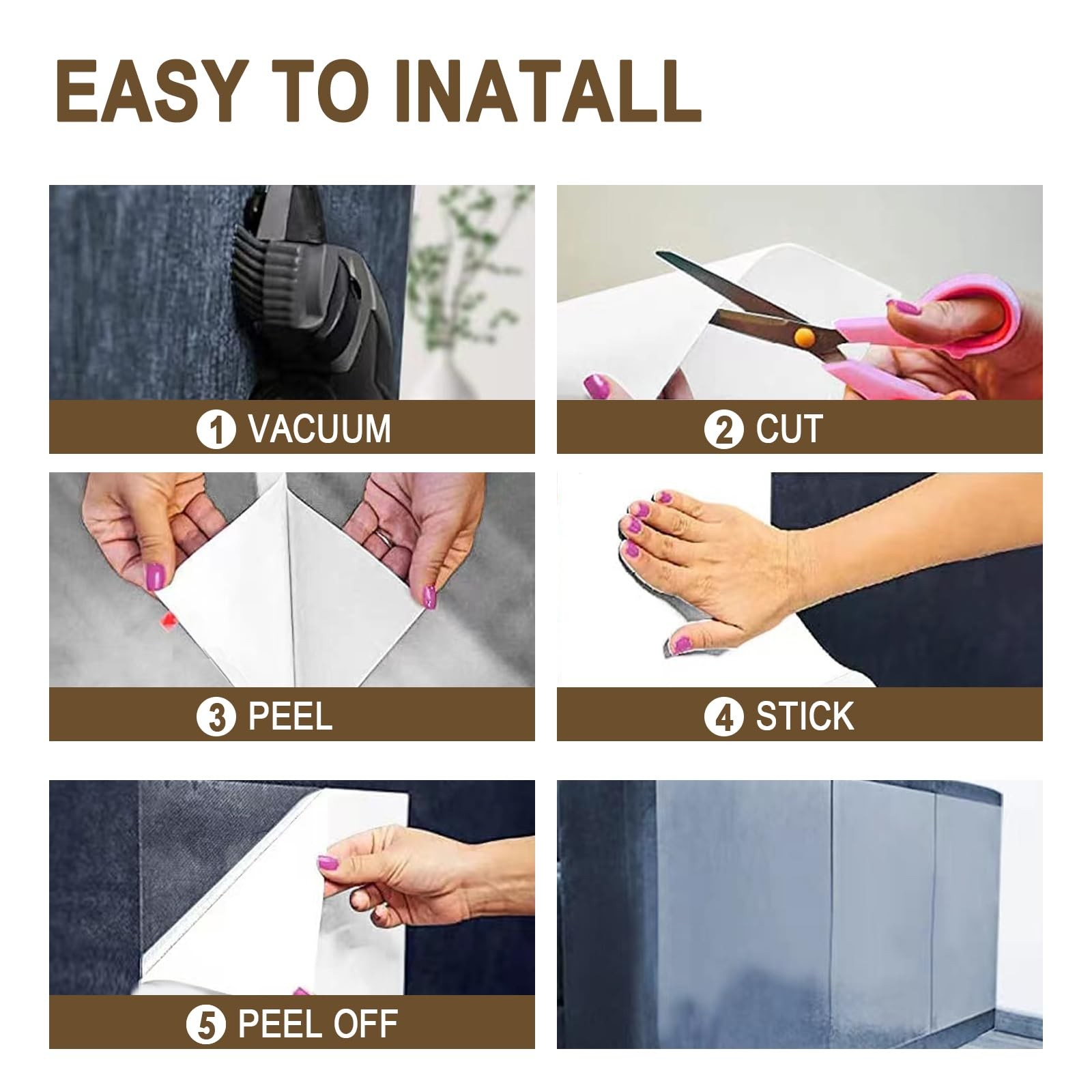 EASY TO INATALL

1 VACUUM

2 CUT

3 PEEL

4 STICK

5 PEEL OFF