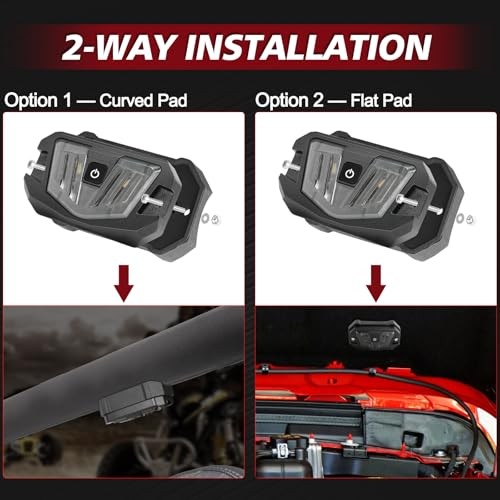 2-WAY INSTALLATION

Option 1 — Curved Pad

Option 2 — Flat Pad