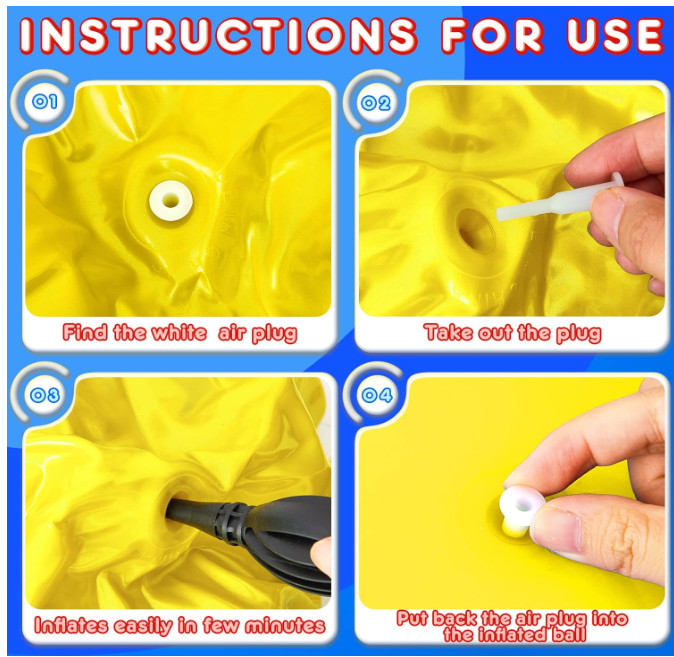 INSTRUCTIONS FOR USE

01

Find the white air plug

02

Take out the plug

03

Inflates easily in few minutes

04

Put back the air plug into the inflated ball