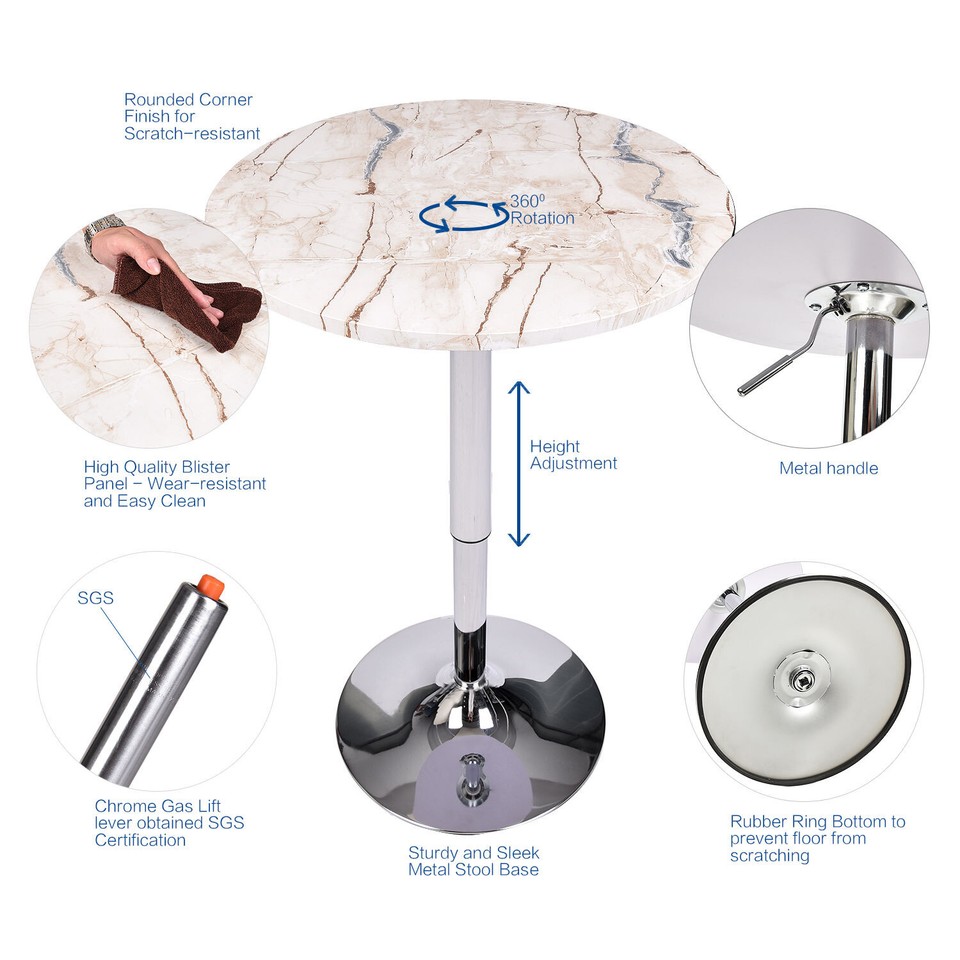 Rounded Corner Finish for Scratch-resistant

$360^0$ Rotation

High Quality Blister Panel - Wear-resistant and Easy Clean

Height Adjustment

Metal handle

SGS

Chrome Gas Lift lever obtained SGS Certification

Sturdy and Sleek Metal Stool Base

Rubber Ring Bottom to prevent floor from scratching