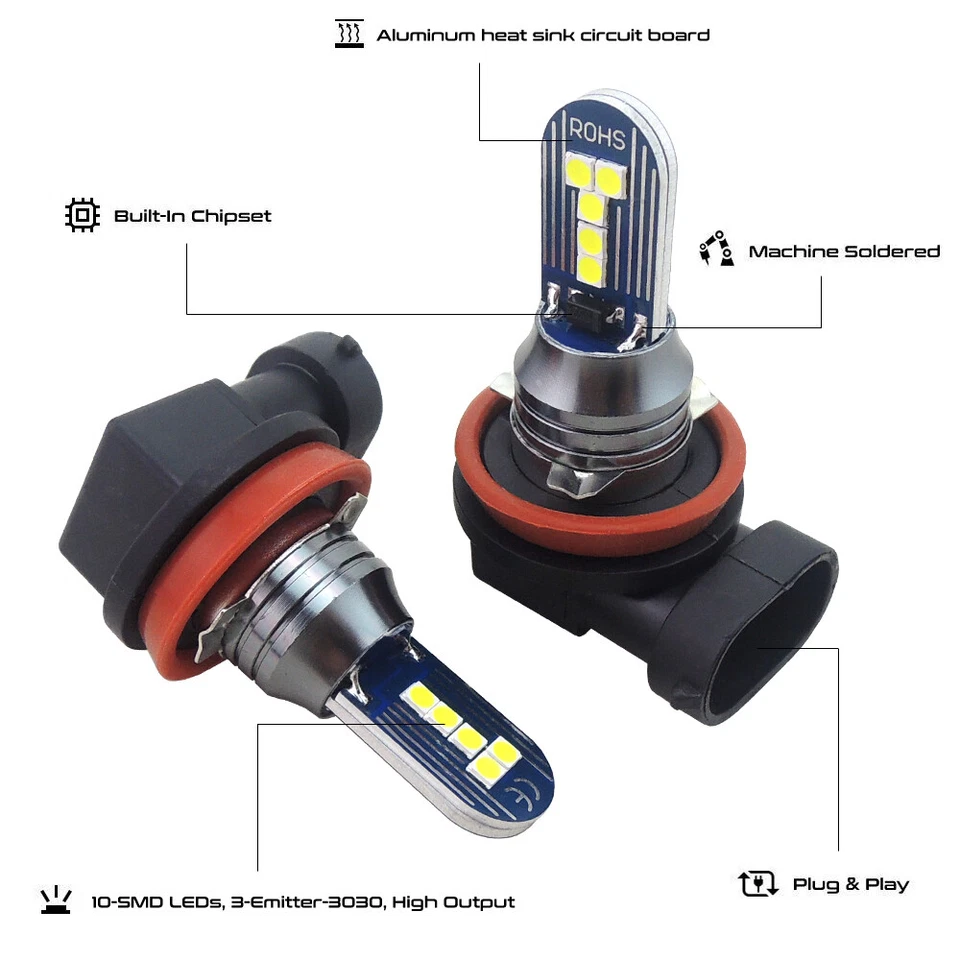 Aluminum heat sink circuit board

ROHS

Built-In Chipset

Machine Soldered

CE

10-SMD LEDs, 3-Emitter-3030, High Output

Plug & Play