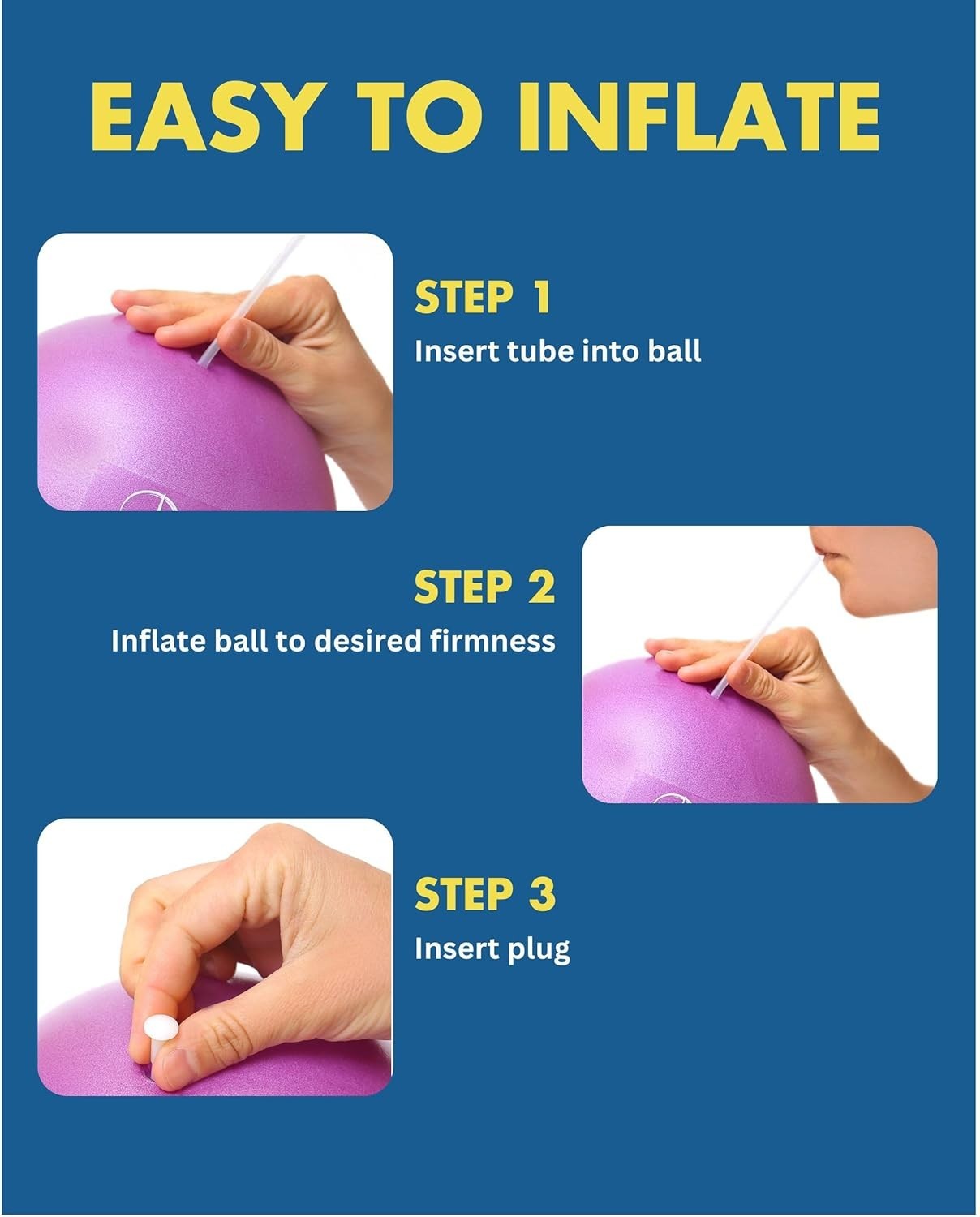 EASY TO INFLATE

STEP 1
Insert tube into ball

STEP 2
Inflate ball to desired firmness

STEP 3
Insert plug