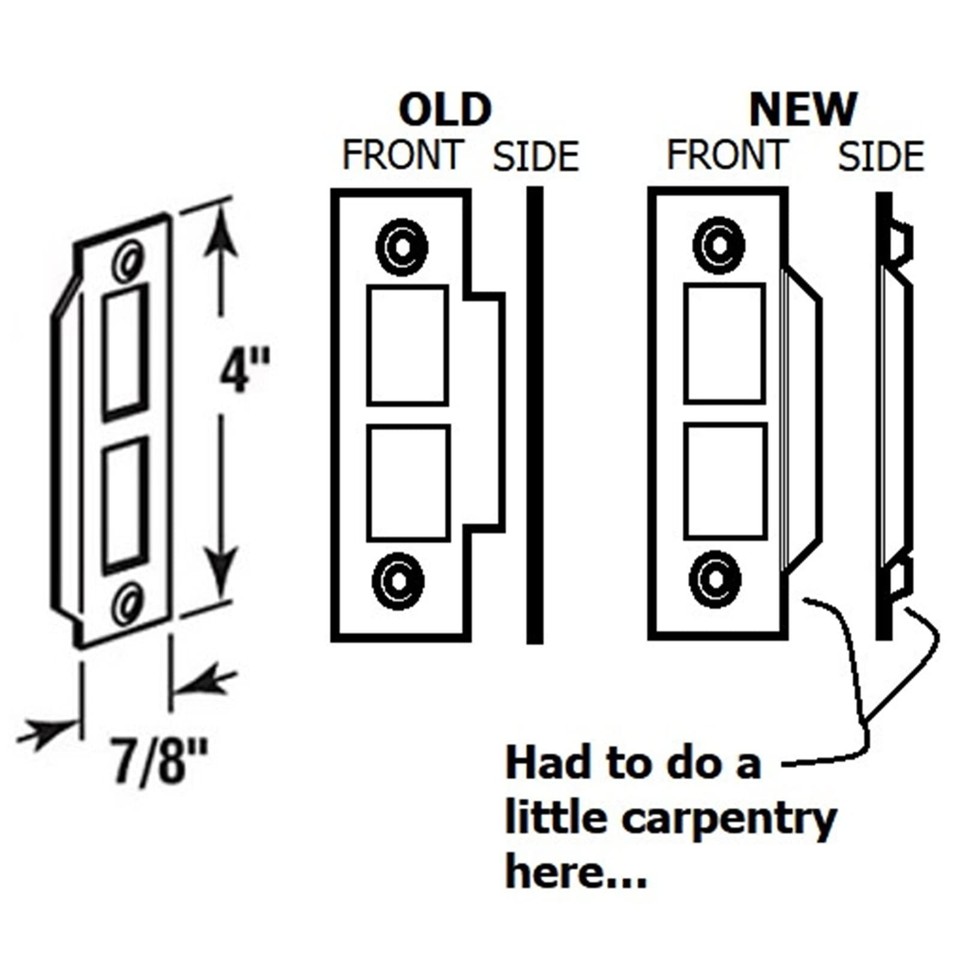 4"

7/8"

OLD
FRONT SIDE

NEW
FRONT SIDE

Had to do a little carpentry here...