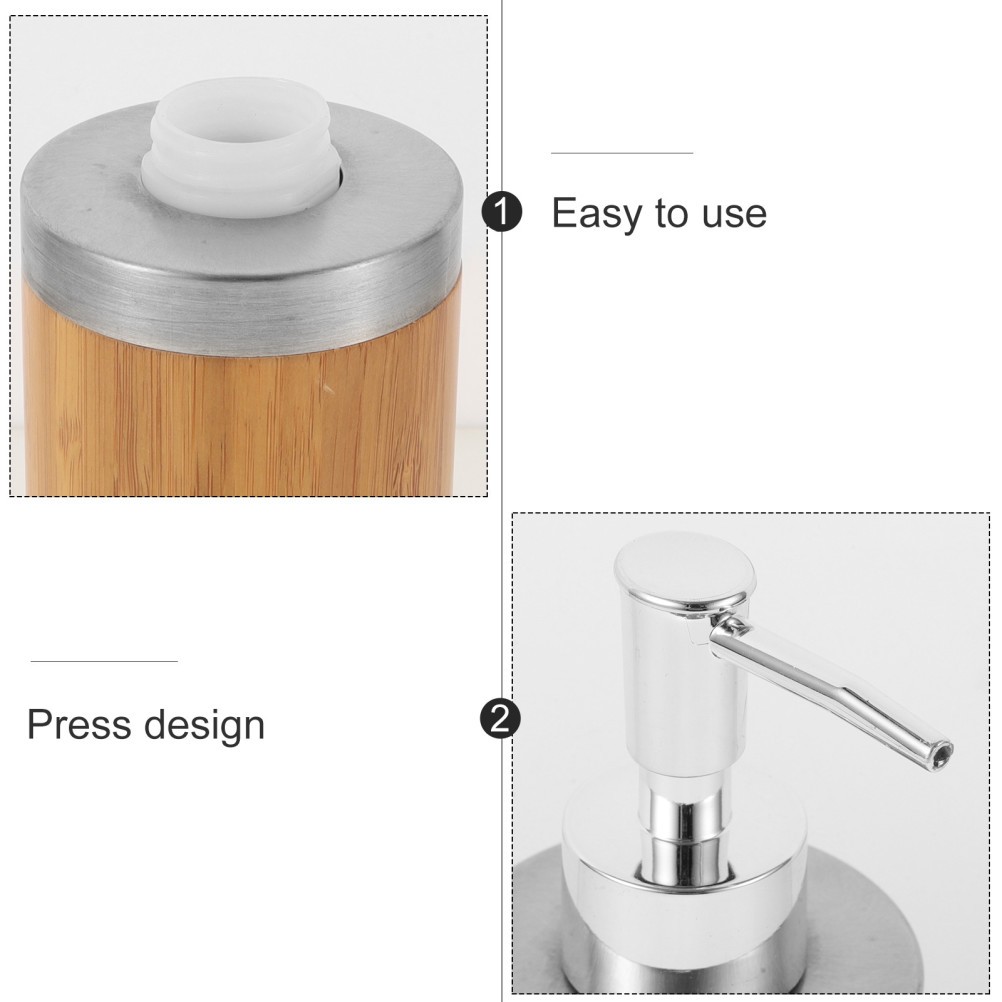 1 Easy to use

Press design

2