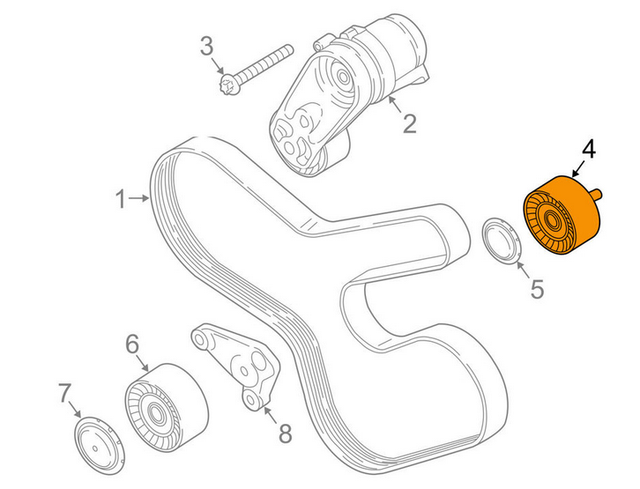 3
2
4
1
5
6
7
8