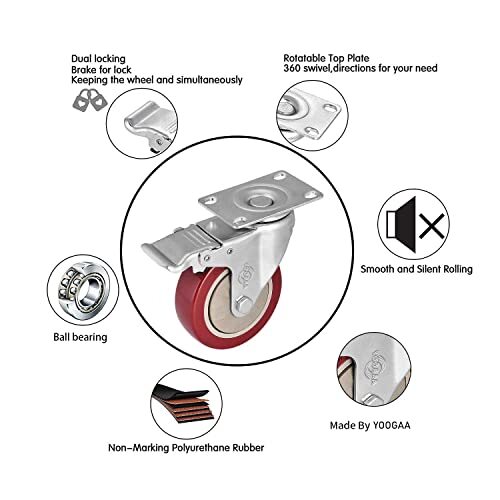 Dual locking
Brake for lock
Keeping the wheel and simultaneously

Rotatable Top Plate
360 swivel,directions for your need

Smooth and Silent Rolling

Ball bearing

Made By YOOGAA

Non-Marking Polyurethane Rubber