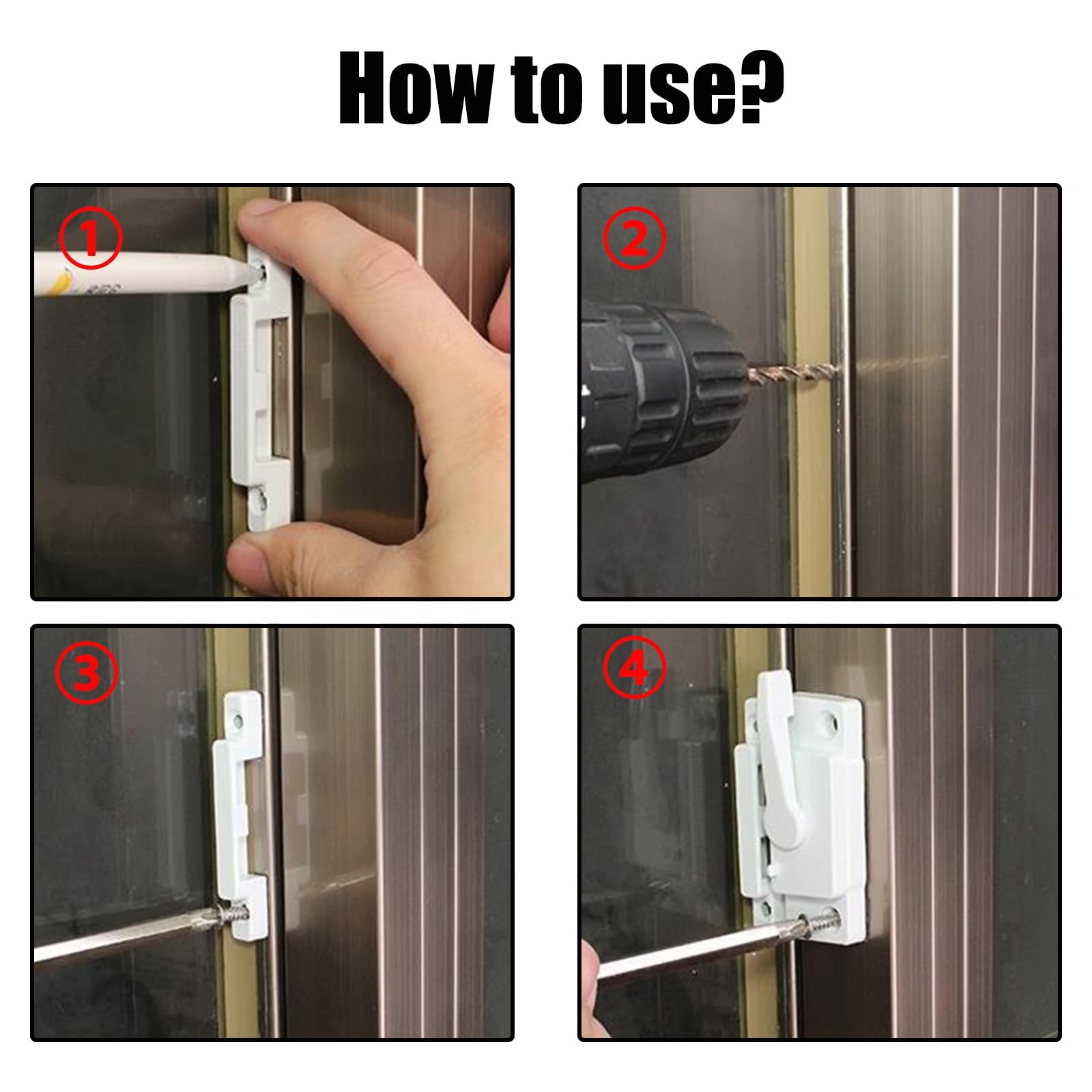 How to use?

①

②

③

④