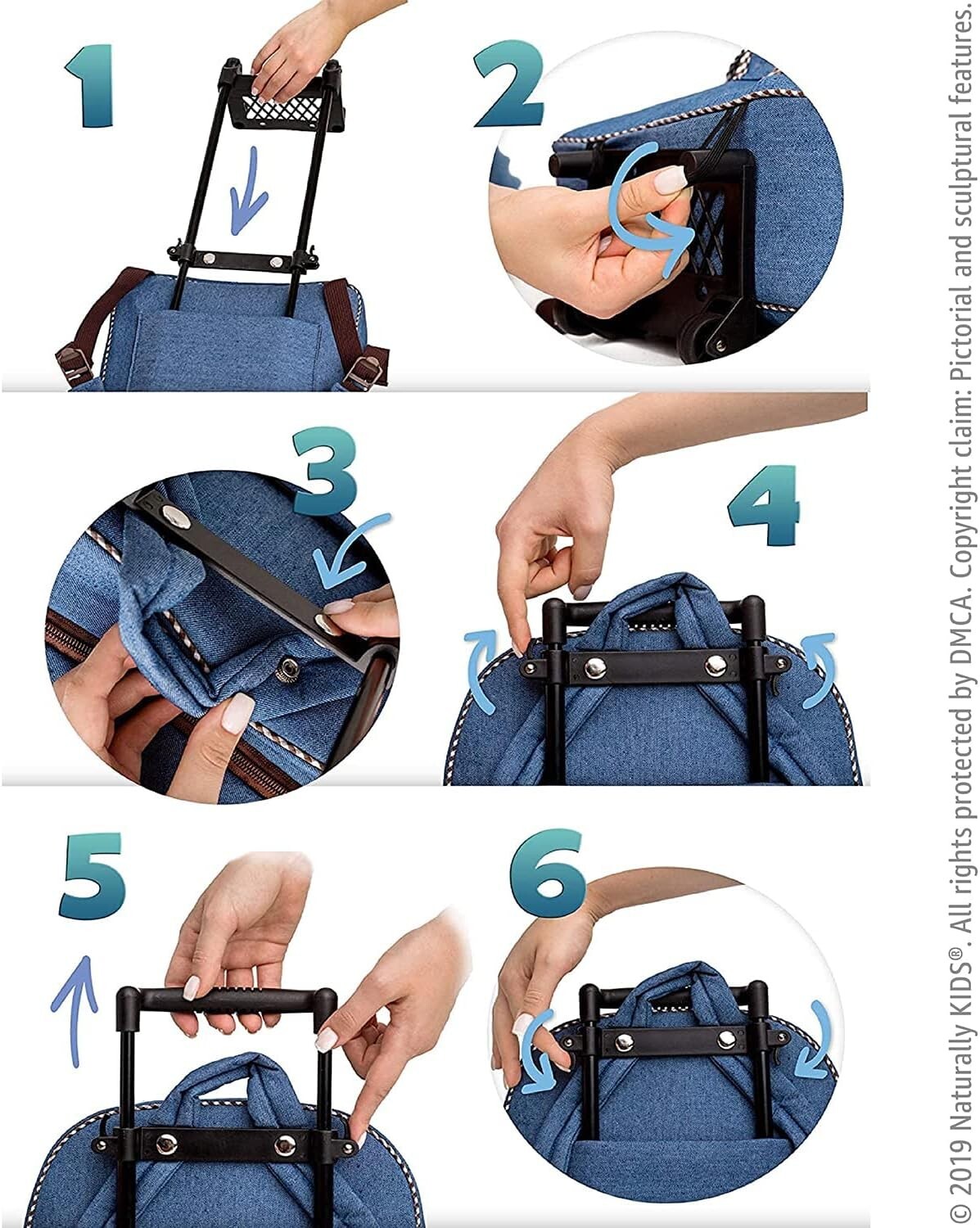 1

2

3

4

5

6

© 2019 Naturally KIDS®. All rights protected by DMCA. Copyright claim: Pictorial and sculptural features.