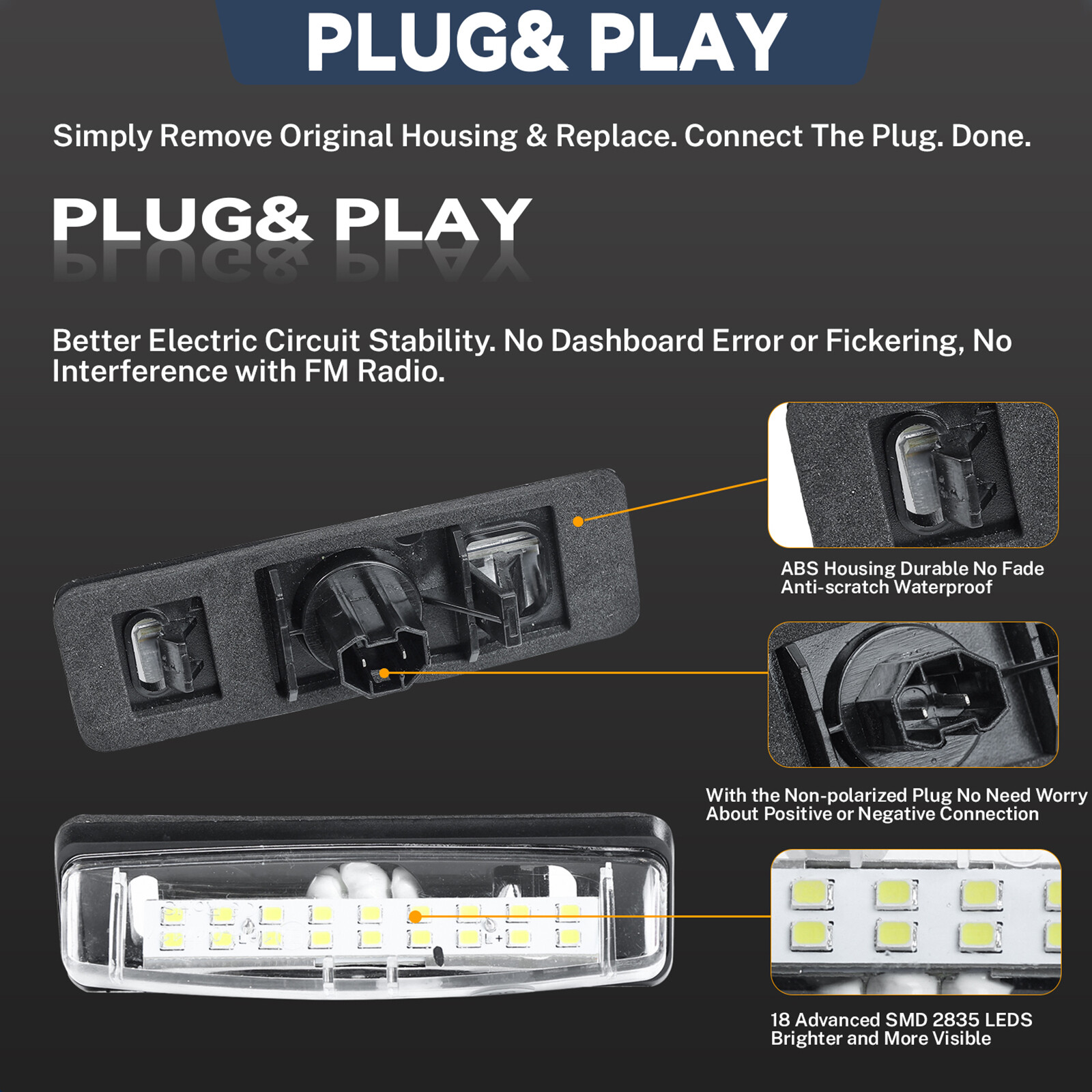 PLUG& PLAY

Simply Remove Original Housing & Replace. Connect The Plug. Done.

PLUG& PLAY

Better Electric Circuit Stability. No Dashboard Error or Fickering, No Interference with FM Radio.

ABS Housing Durable No Fade
Anti-scratch Waterproof

With the Non-polarized Plug No Need Worry
About Positive or Negative Connection

L+

18 Advanced SMD 2835 LEDS
Brighter and More Visible