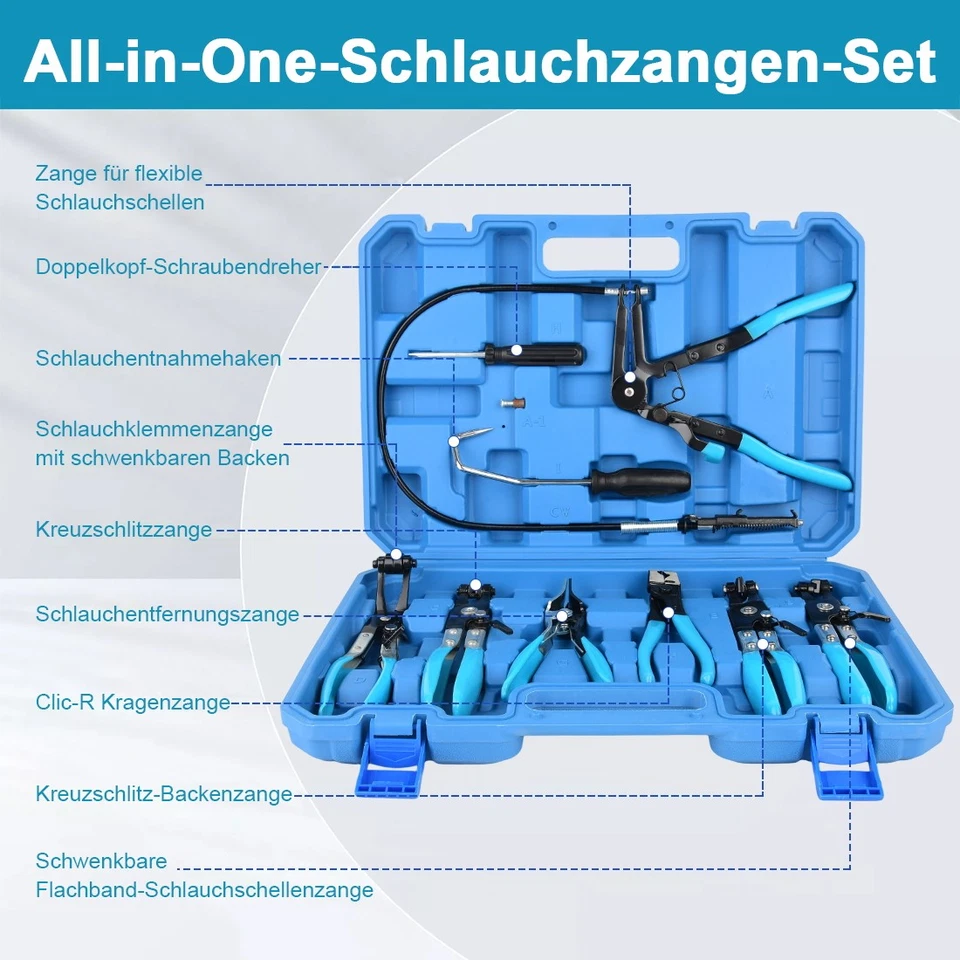 All-in-One-Schlauchzangen-Set

Zange für flexible Schlauchschellen

Doppelkopf-Schraubendreher

Schlauchentnahmehaken

Schlauchklemmenzange mit schwenkbaren Backen

Kreuzschlitzzange

Schlauchentfernungszange

Clic-R Kragenzange

Kreuzschlitz-Backenzange

Schwenkbare Flachband-Schlauchschellenzange