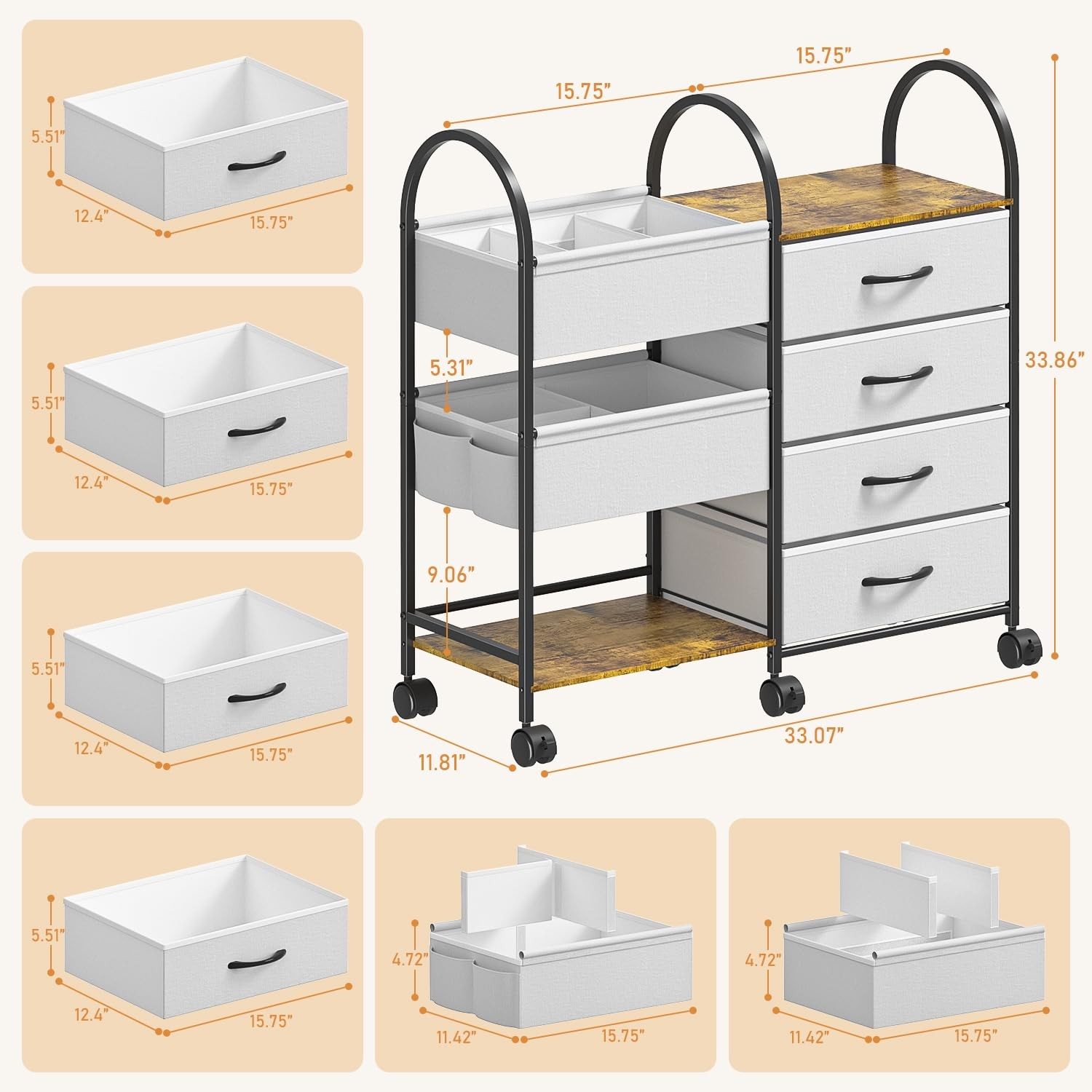 5.51"
12.4"
15.75"

5.51"
12.4"
15.75"

5.51"
12.4"
15.75"

5.51"
12.4"
15.75"

15.75"
15.75"
33.86"
5.31"
9.06"
11.81"
33.07"

4.72"
11.42"
15.75"

4.72"
11.42"
15.75"