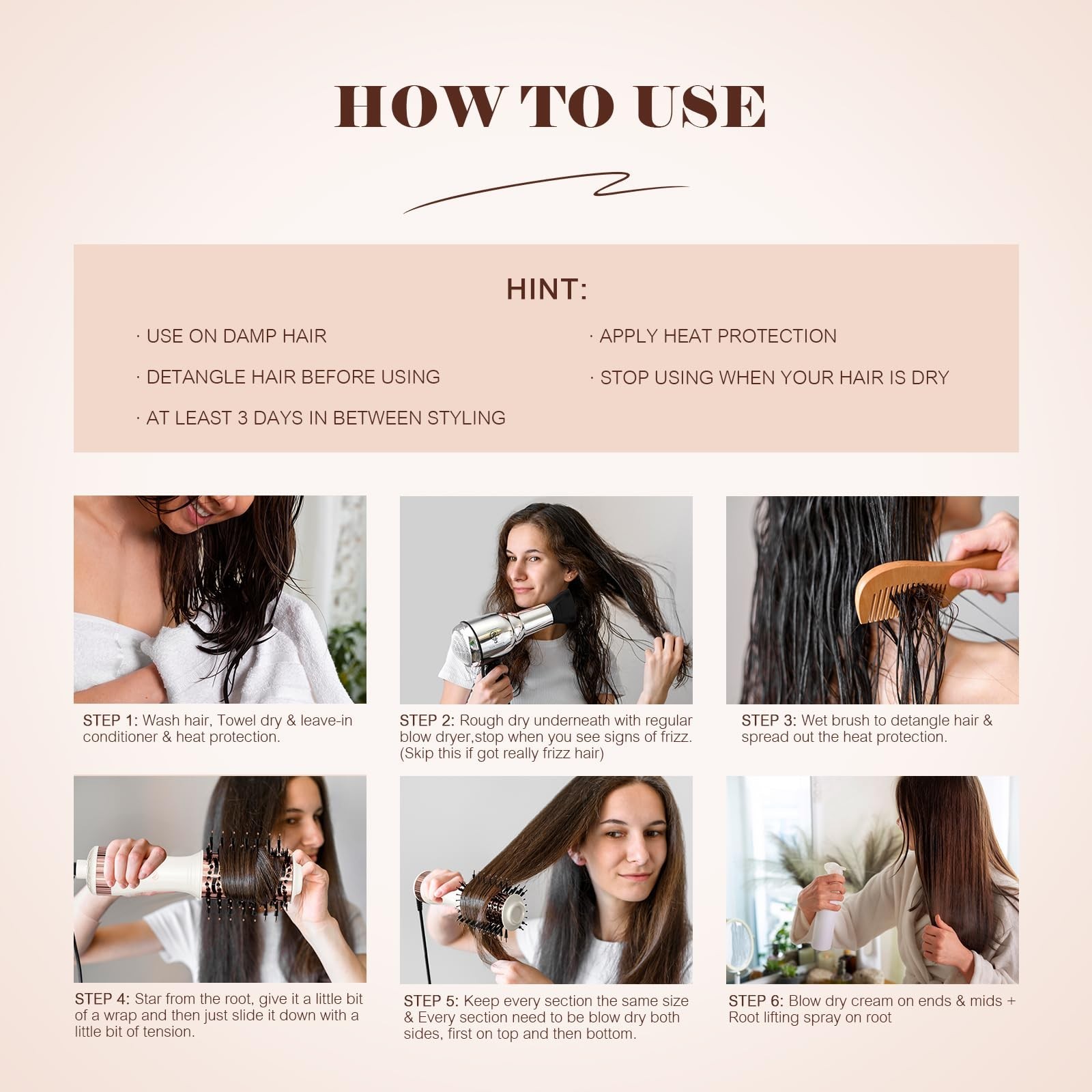 HOW TO USE

HINT:

· USE ON DAMP HAIR

· DETANGLE HAIR BEFORE USING

· AT LEAST 3 DAYS IN BETWEEN STYLING

· APPLY HEAT PROTECTION

· STOP USING WHEN YOUR HAIR IS DRY

STEP 1: Wash hair, Towel dry & leave-in conditioner & heat protection.

STEP 2: Rough dry underneath with regular blow dryer,stop when you see signs of frizz. (Skip this if got really frizz hair)

STEP 3: Wet brush to detangle hair & spread out the heat protection.

STEP 4: Star from the root, give it a little bit of a wrap and then just slide it down with a little bit of tension.

STEP 5: Keep every section the same size & Every section need to be blow dry both sides, first on top and then bottom.

STEP 6: Blow dry cream on ends & mids + Root lifting spray on root