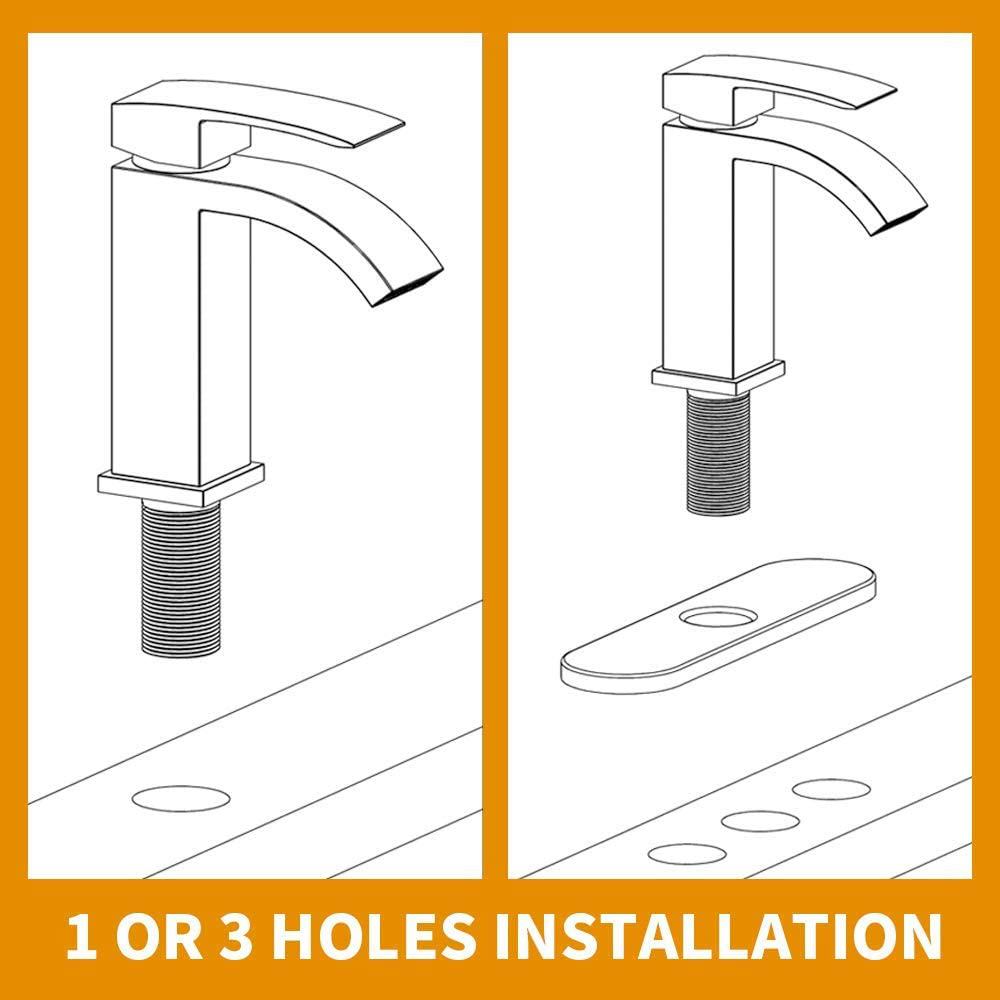 1 OR 3 HOLES INSTALLATION