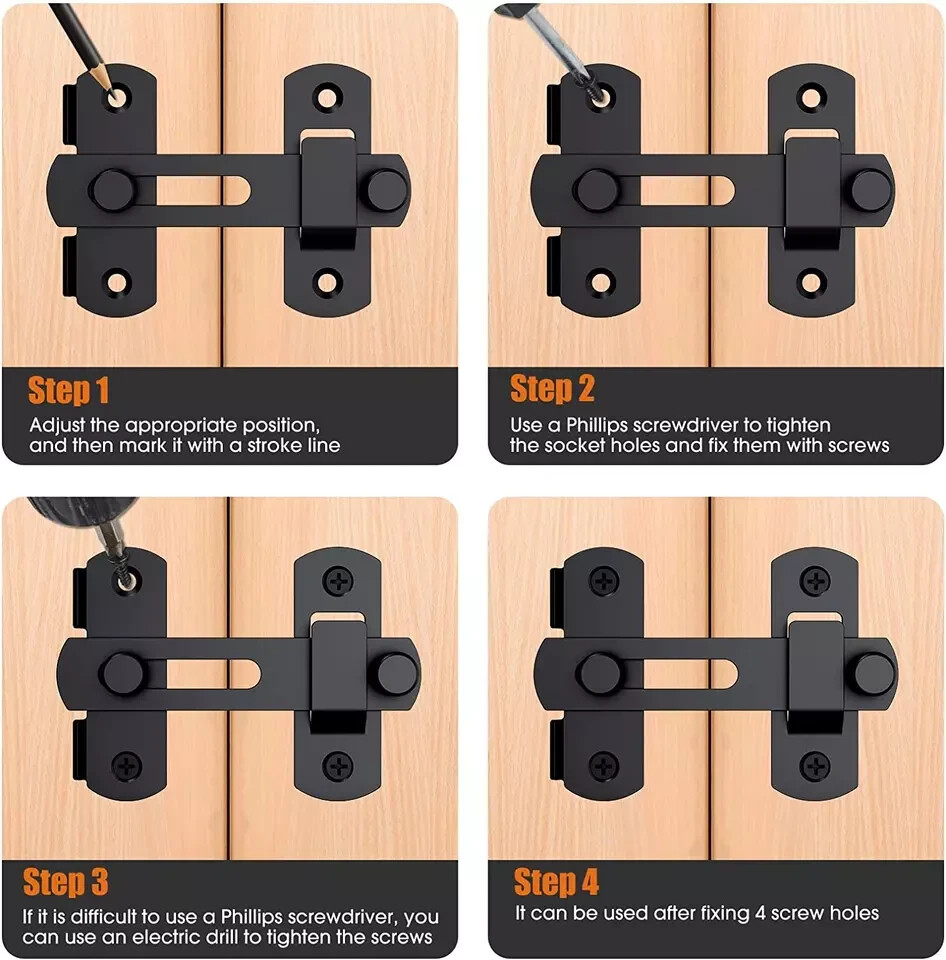 Step 1
Adjust the appropriate position, and then mark it with a stroke line

Step 2
Use a Phillips screwdriver to tighten the socket holes and fix them with screws

Step 3
If it is difficult to use a Phillips screwdriver, you can use an electric drill to tighten the screws

Step 4
It can be used after fixing 4 screw holes