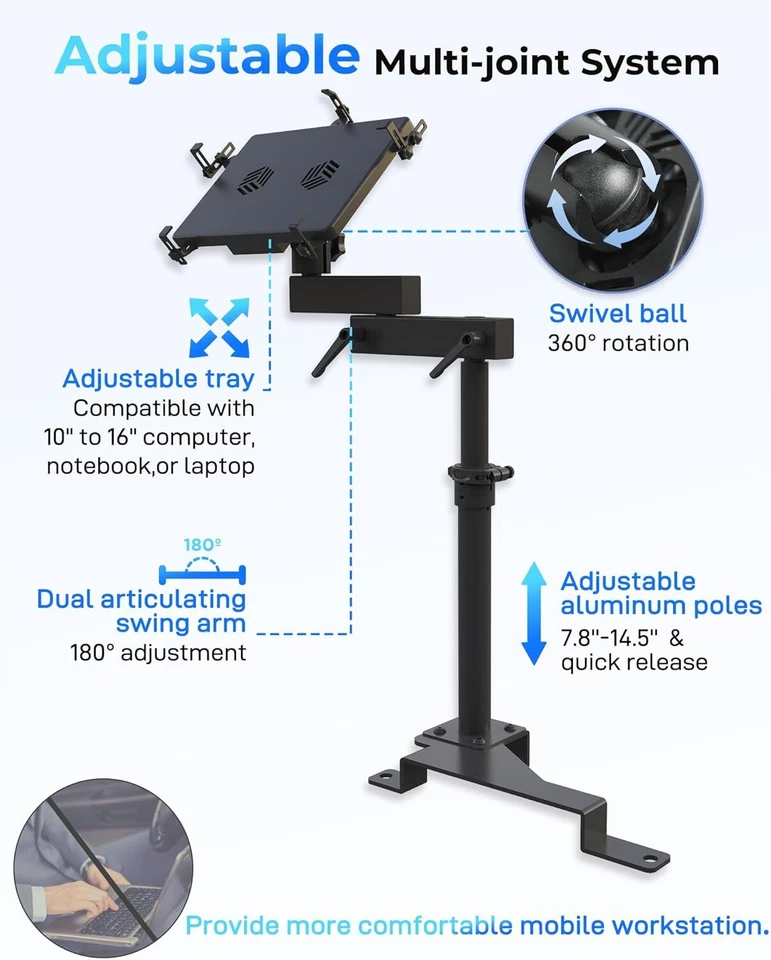 Adjustable Multi-joint System

Swivel ball
360° rotation

Adjustable tray
Compatible with 10" to 16" computer, notebook,or laptop

180º
Dual articulating swing arm
180° adjustment

Adjustable aluminum poles
7.8"-14.5" & quick release

Provide more comfortable mobile workstation.