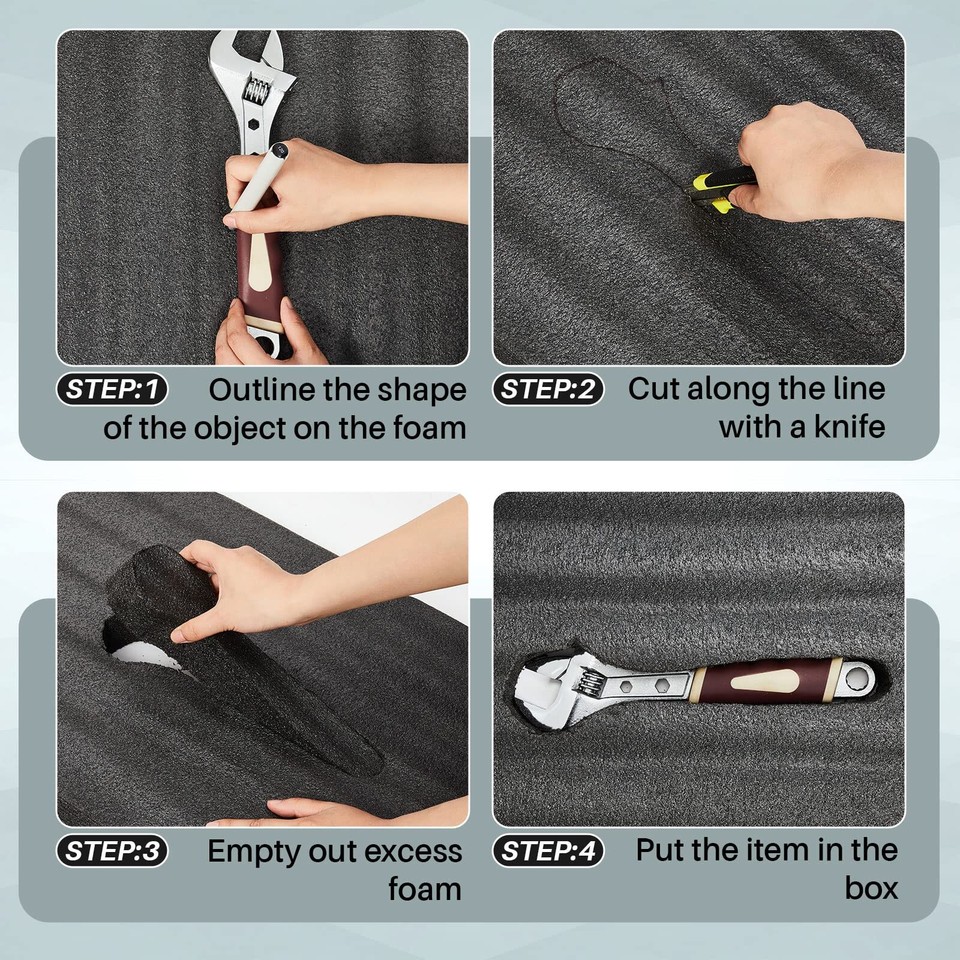 STEP:1 Outline the shape of the object on the foam

STEP:2 Cut along the line with a knife

STEP:3 Empty out excess foam

STEP:4 Put the item in the box